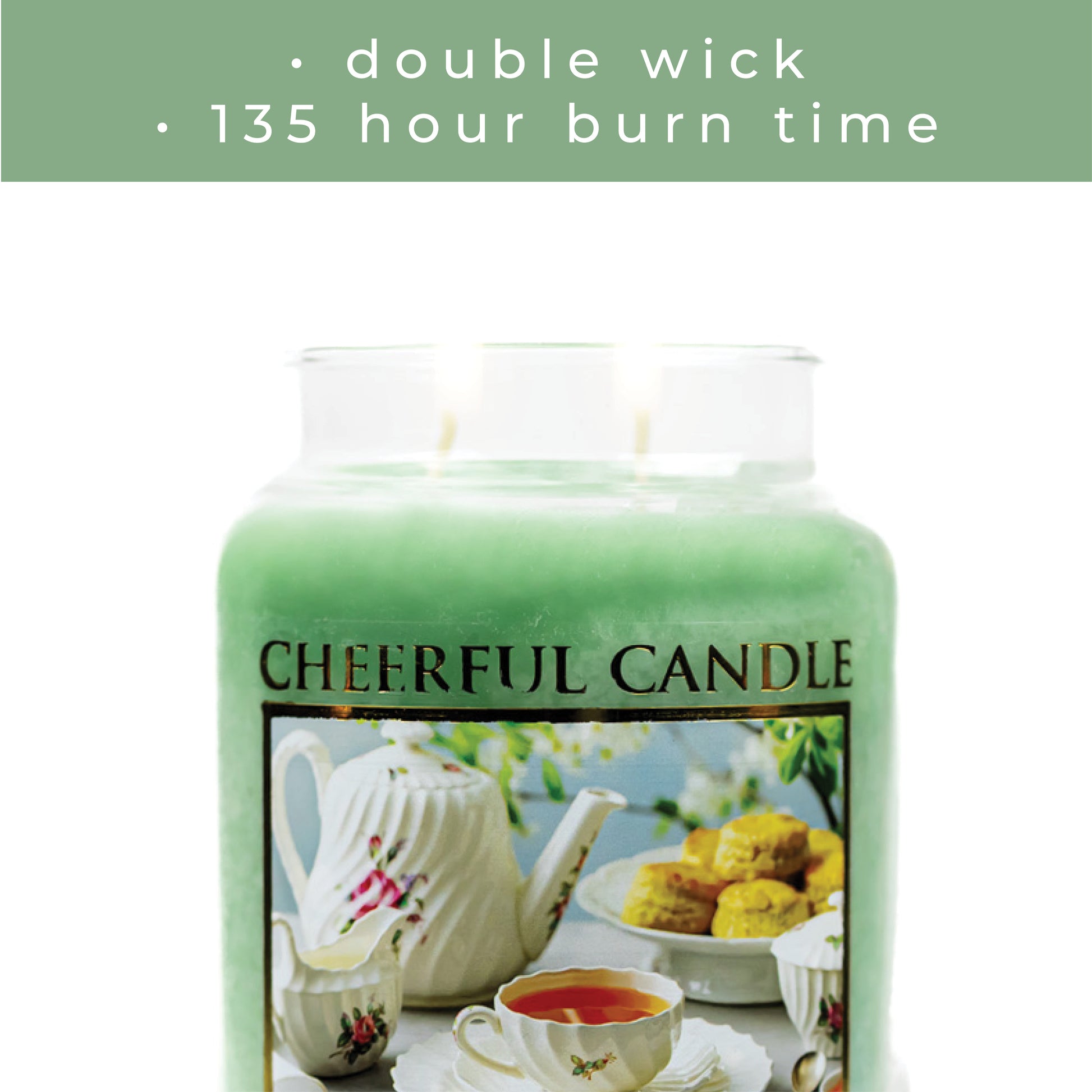 • double wick
• 135 hour burn time

CHEERFUL CANDLE