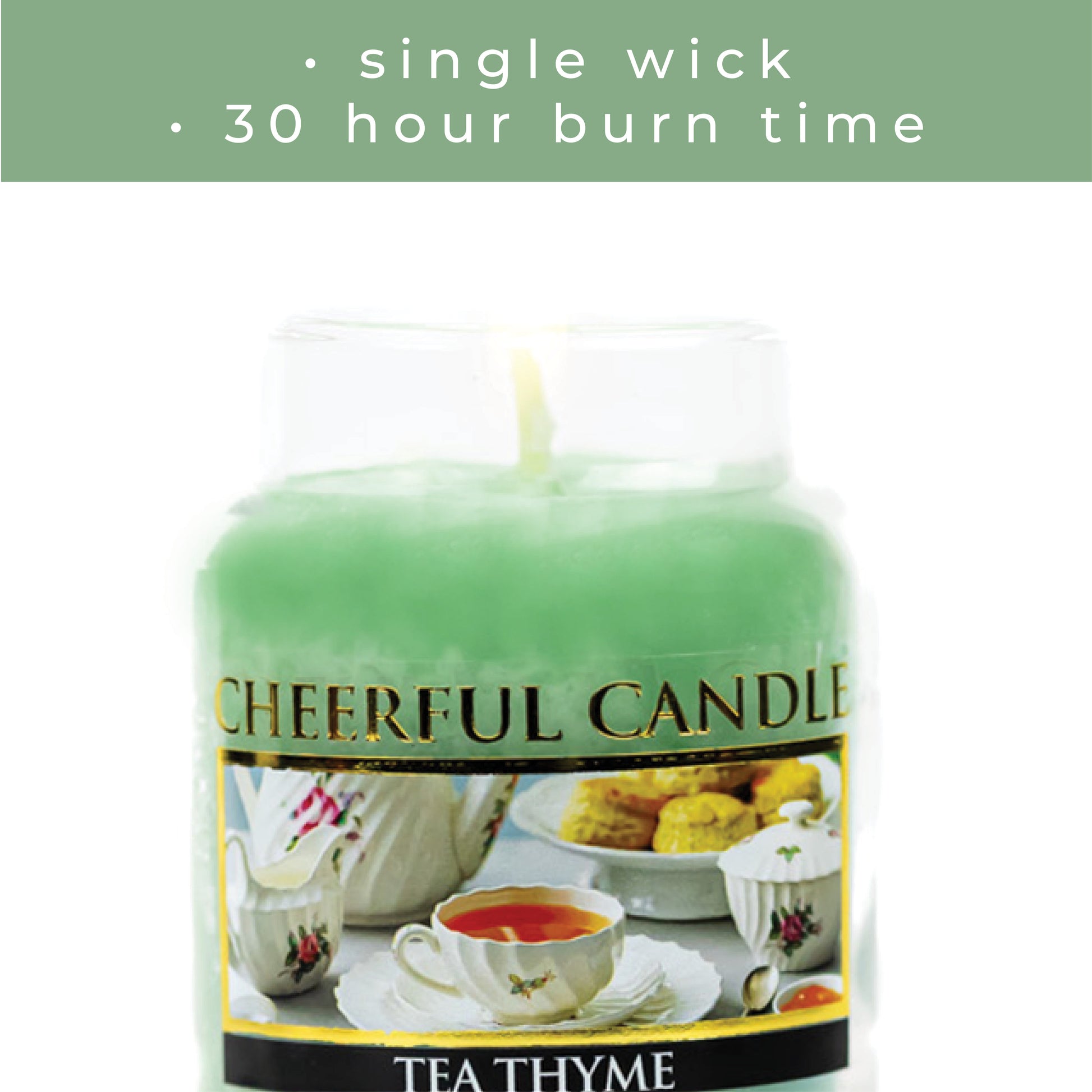 • single wick
• 30 hour burn time

CHEERFUL CANDLE

TEA THYME