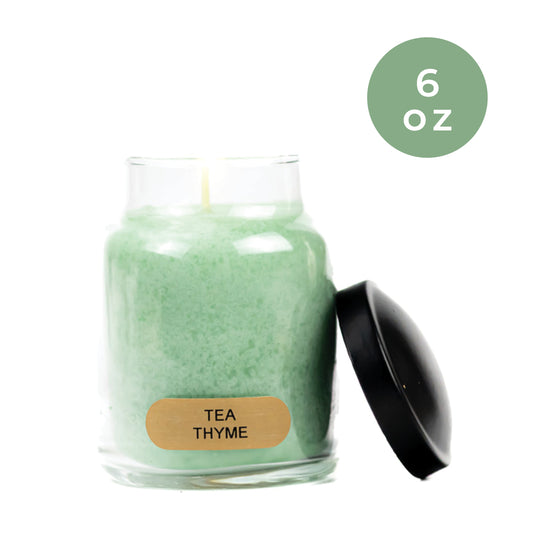 6
oz

TEA
THYME