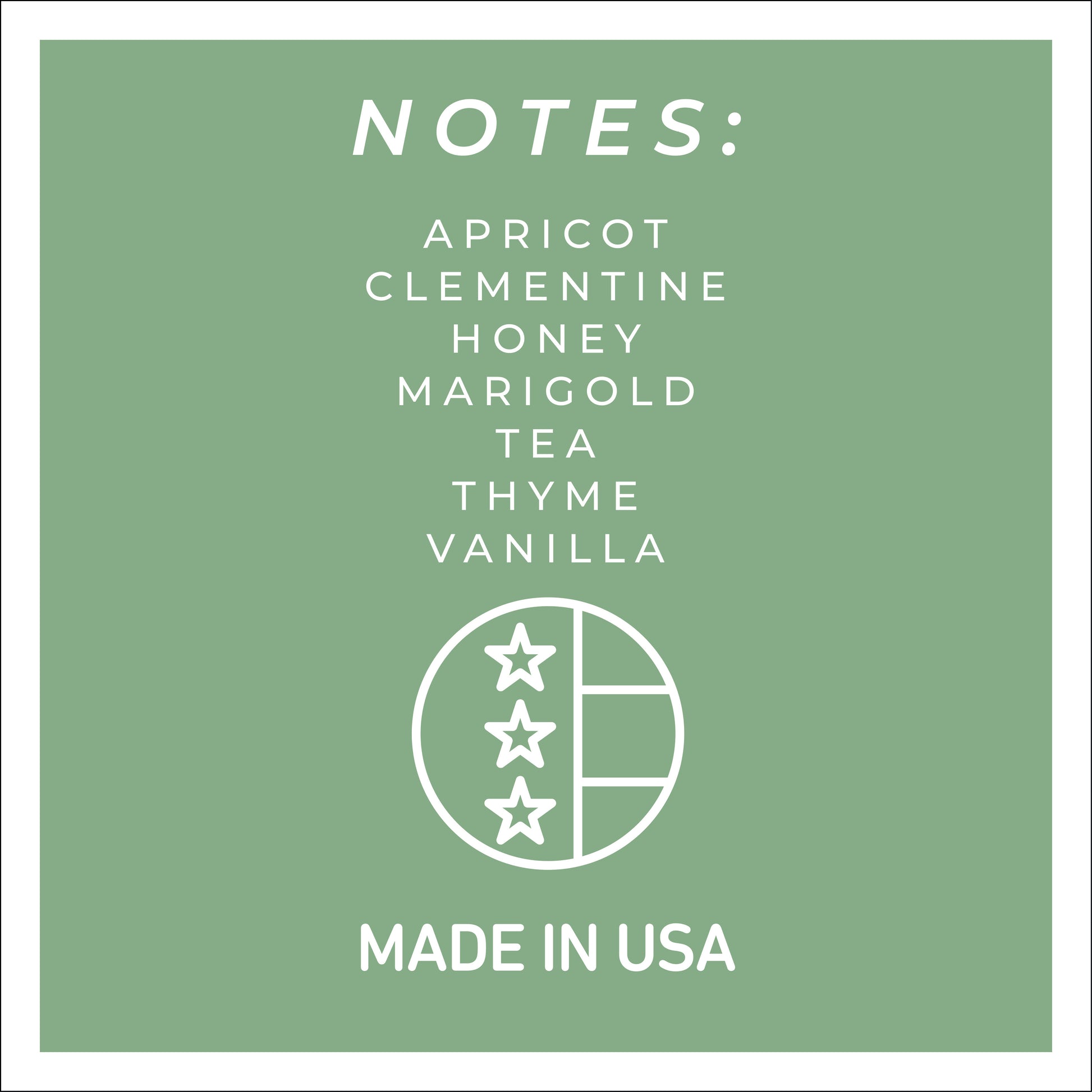 NOTES:

APRICOT
CLEMENTINE
HONEY
MARIGOLD
TEA
THYME
VANILLA

MADE IN USA