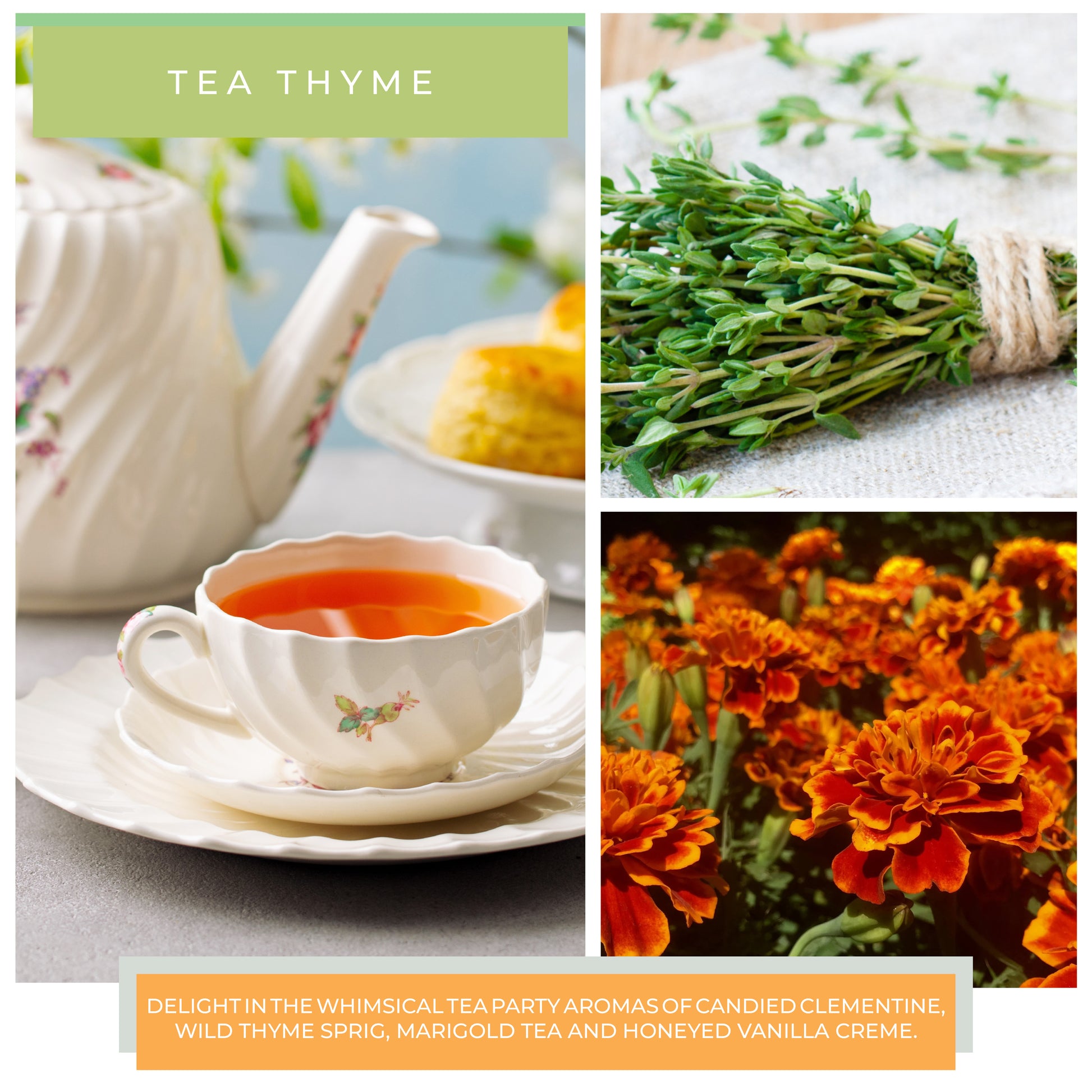 TEA THYME

DELIGHT IN THE WHIMSICAL TEA PARTY AROMAS OF CANDIED CLEMENTINE, WILD THYME SPRIG, MARIGOLD TEA AND HONEYED VANILLA CREME.