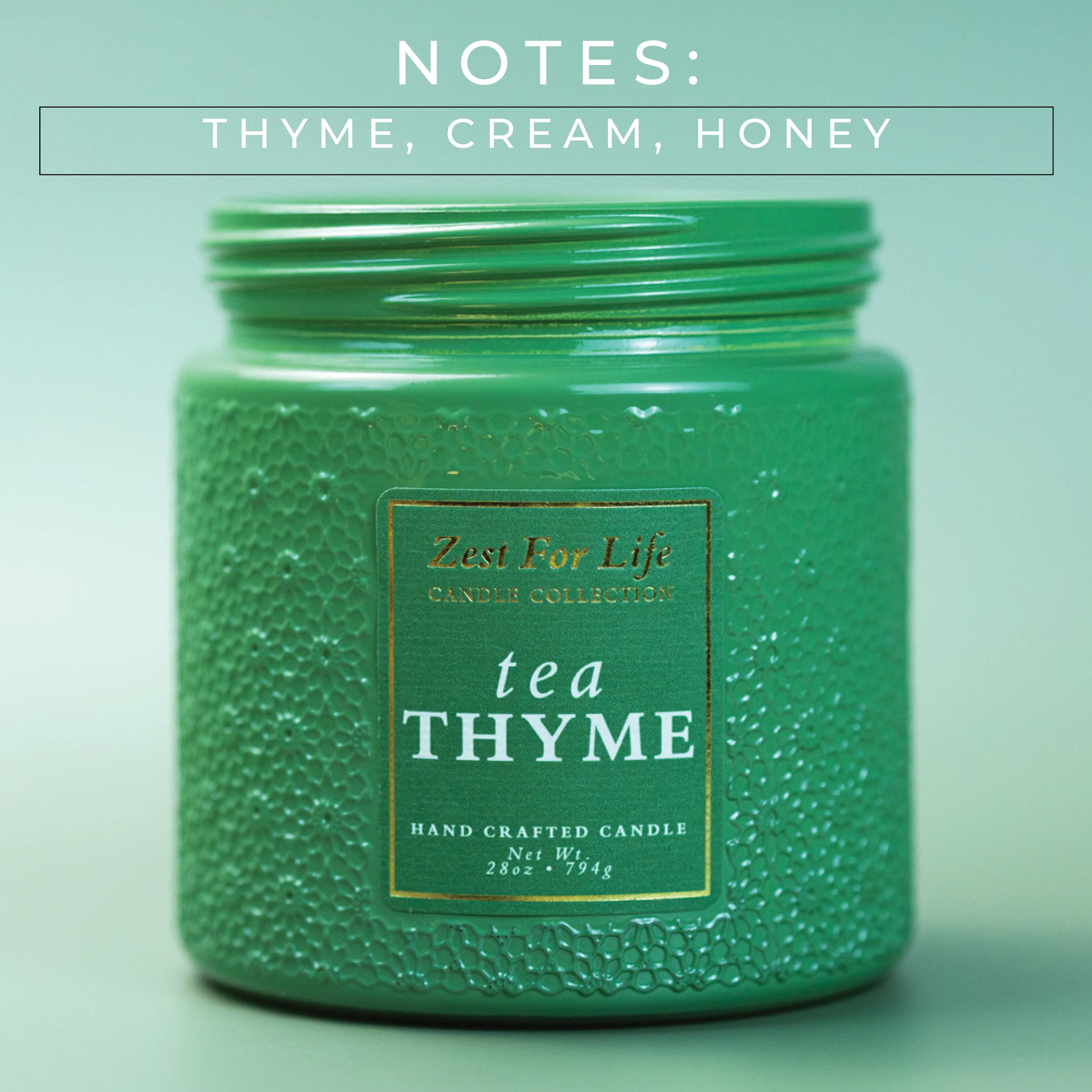 NOTES:

THYME, CREAM, HONEY

Zest For Life
CANDLE COLLECTION

tea
THYME

HAND CRAFTED CANDLE
Net Wt.
28oz • 794g