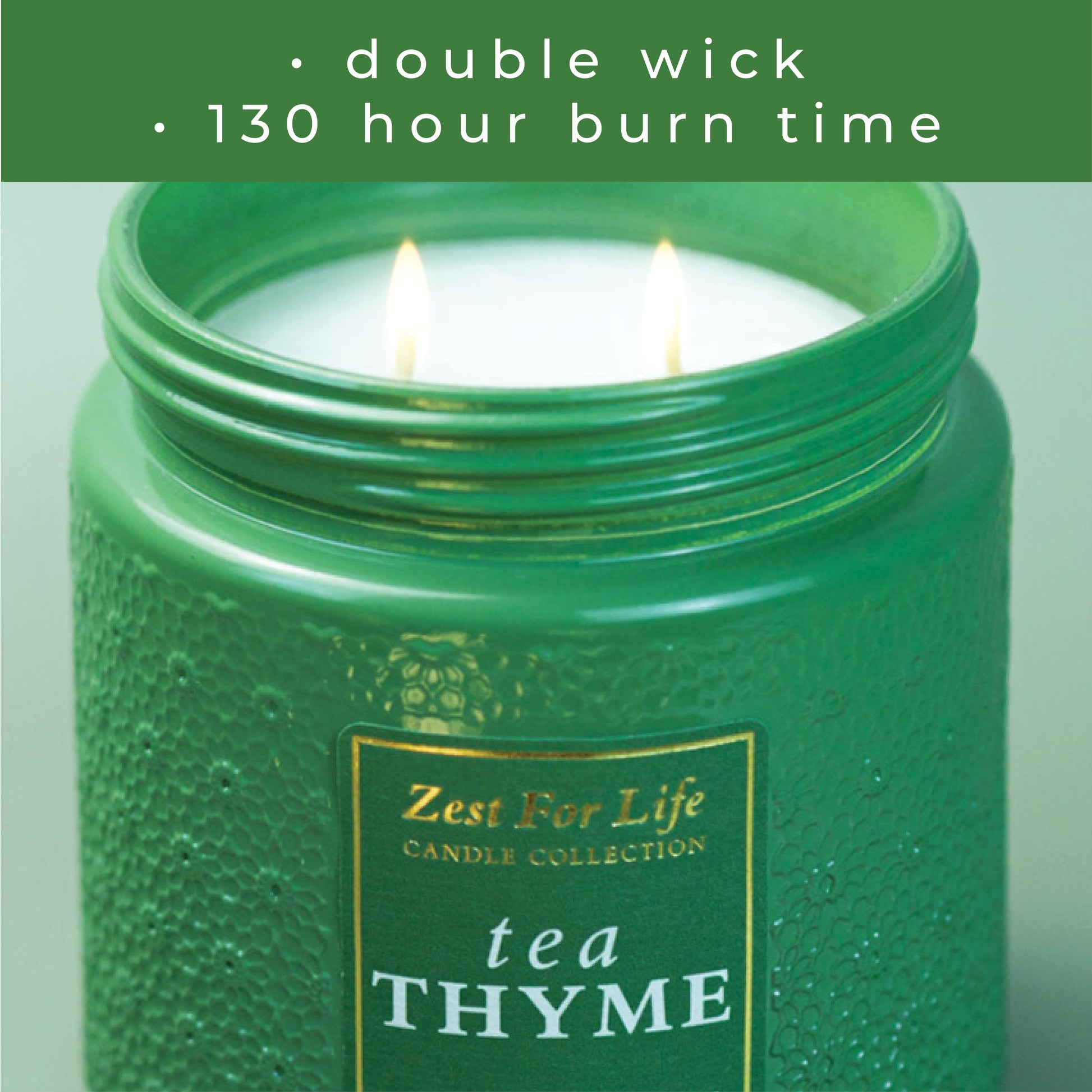 • double wick
• 130 hour burn time

Zest For Life
CANDLE COLLECTION

tea
THYME