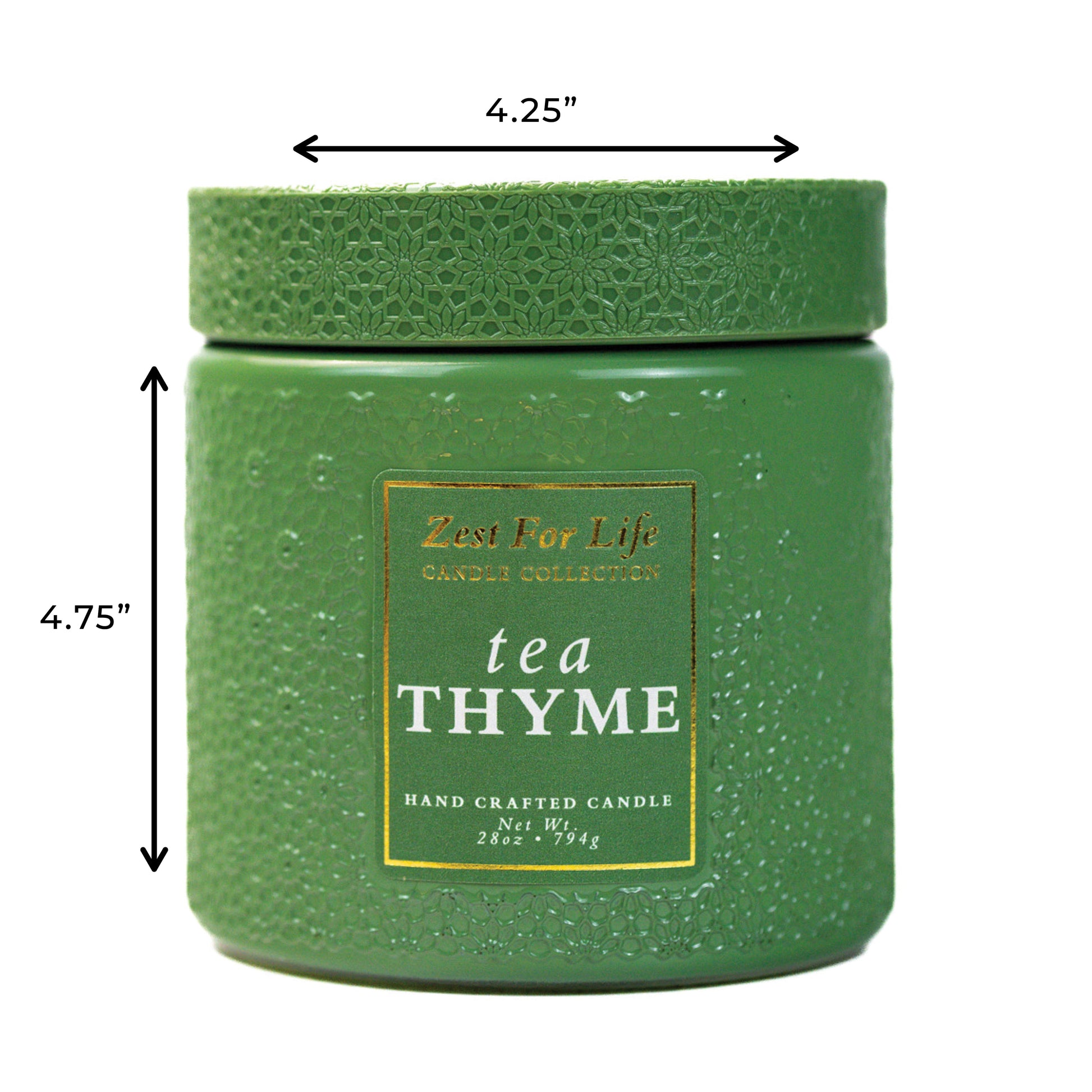 4.25”

4.75”

Zest For Life
CANDLE COLLECTION

tea
THYME

HAND CRAFTED CANDLE
Net Wt.
28oz • 794g