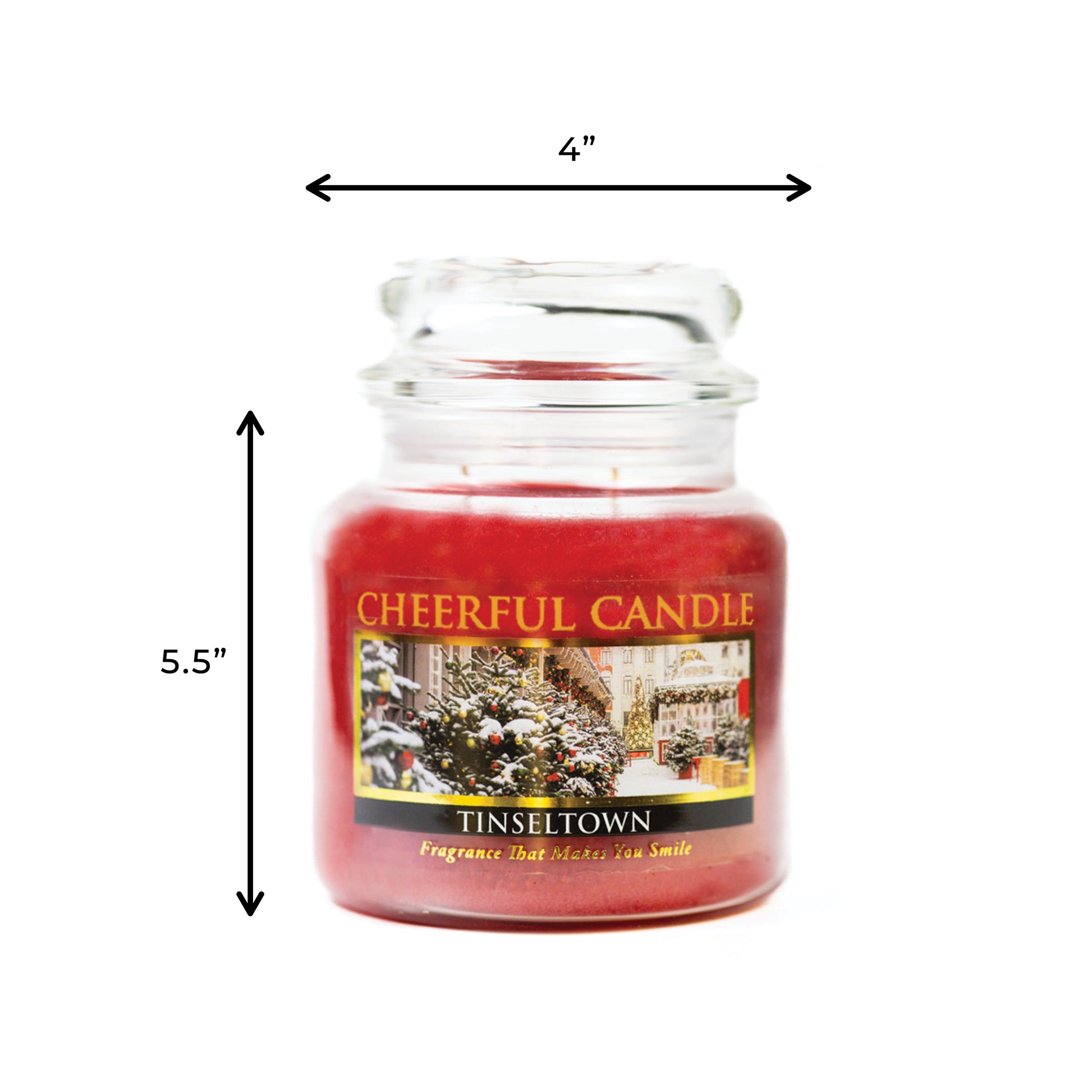 4”

5.5”

CHEERFUL CANDLE

TINSELTOWN

Fragrance That Makes You Smile