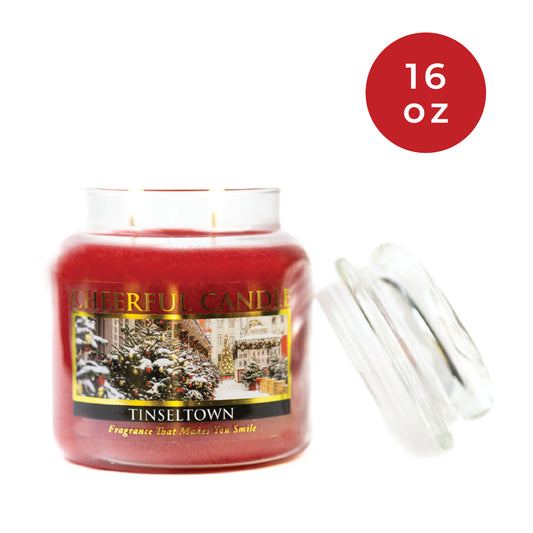 16
oz

CHEERFUL CANDLE

TINSELTOWN

Fragrance That Makes You Smile