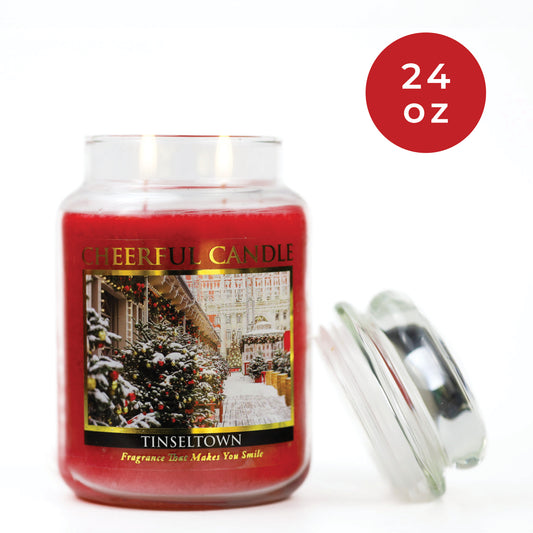 24 oz

CHEERFUL CANDLE

TINSELTOWN

Fragrance That Makes You Smile