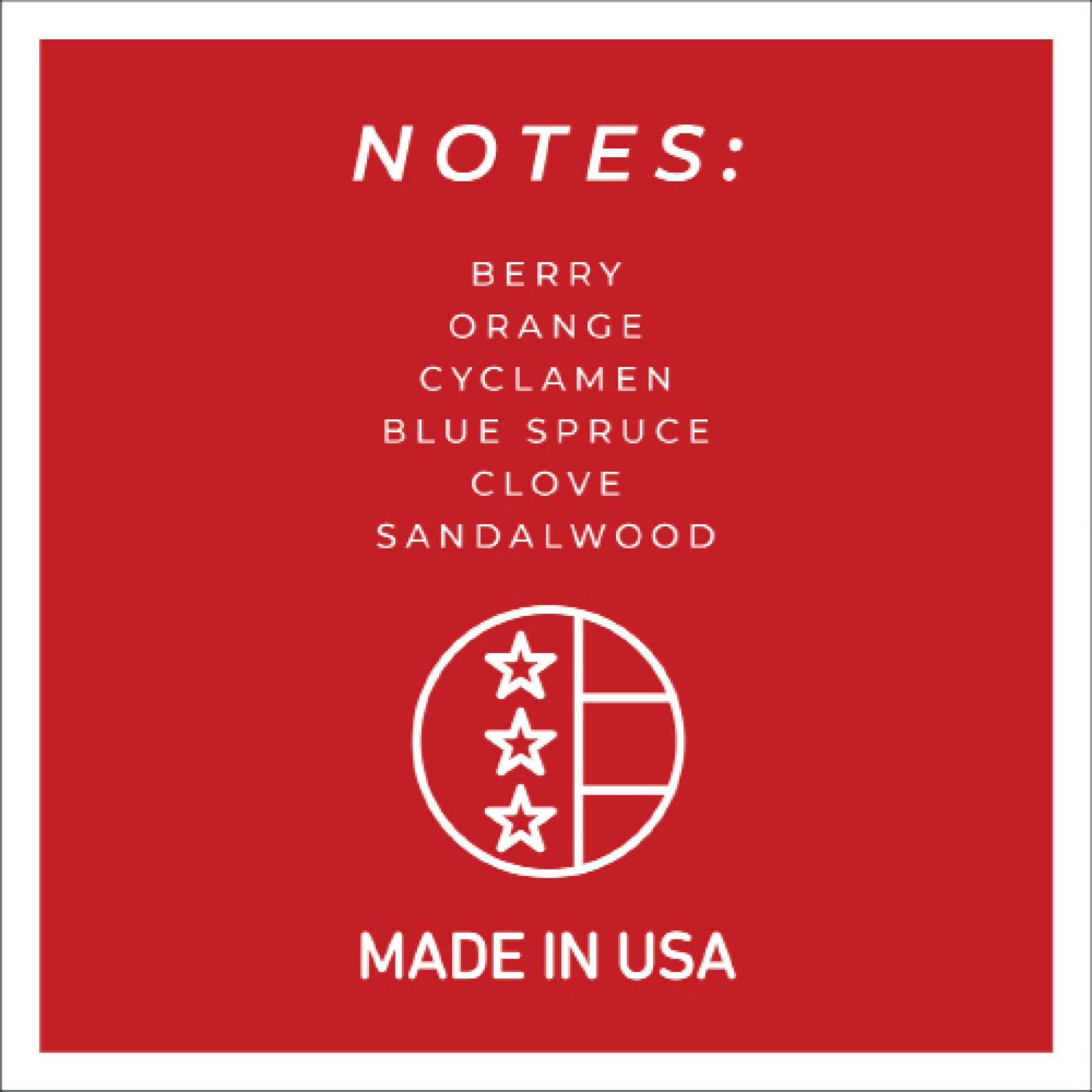 NOTES:

BERRY
ORANGE
CYCLAMEN
BLUE SPRUCE
CLOVE
SANDALWOOD

MADE IN USA