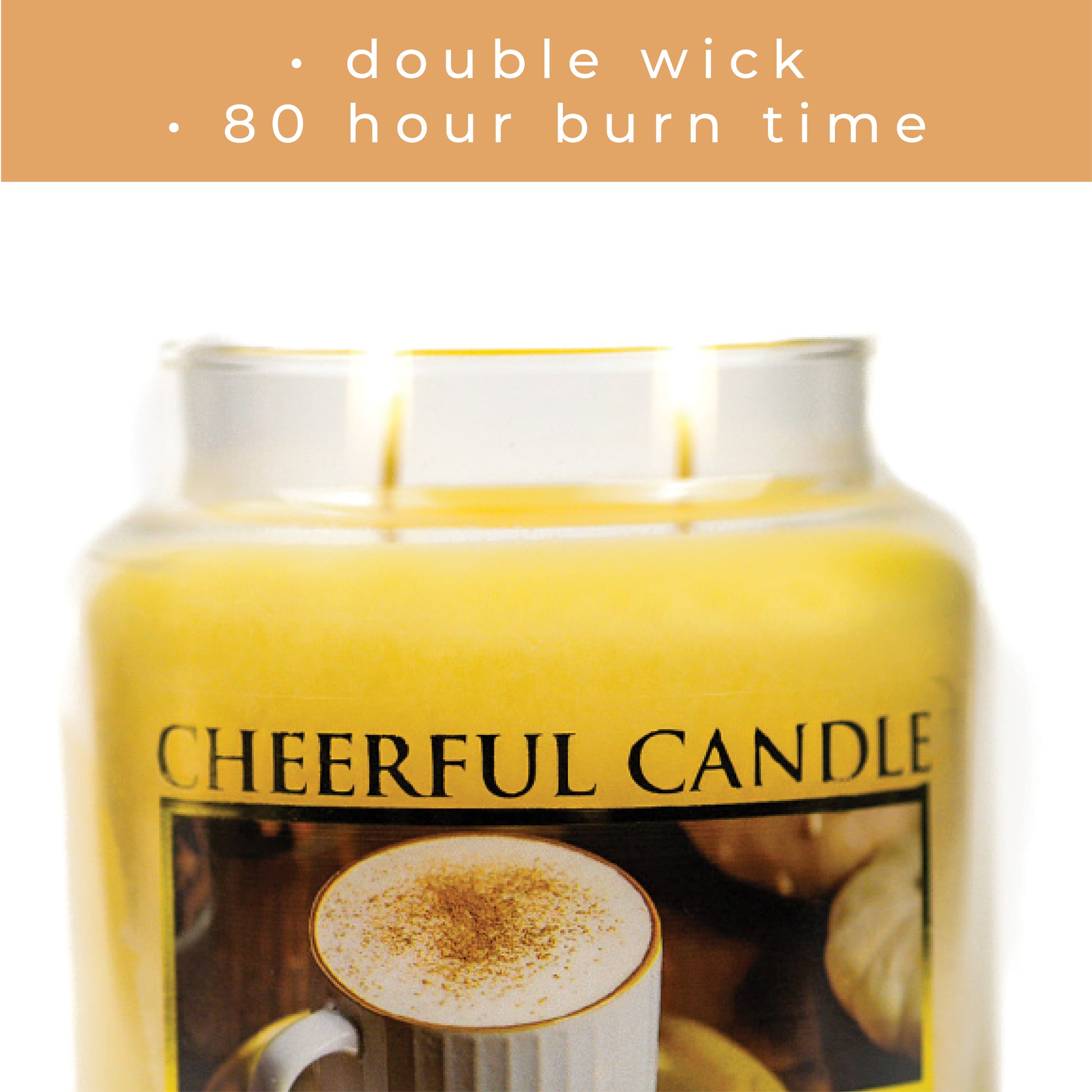 • double wick
• 80 hour burn time

CHEERFUL CANDLE