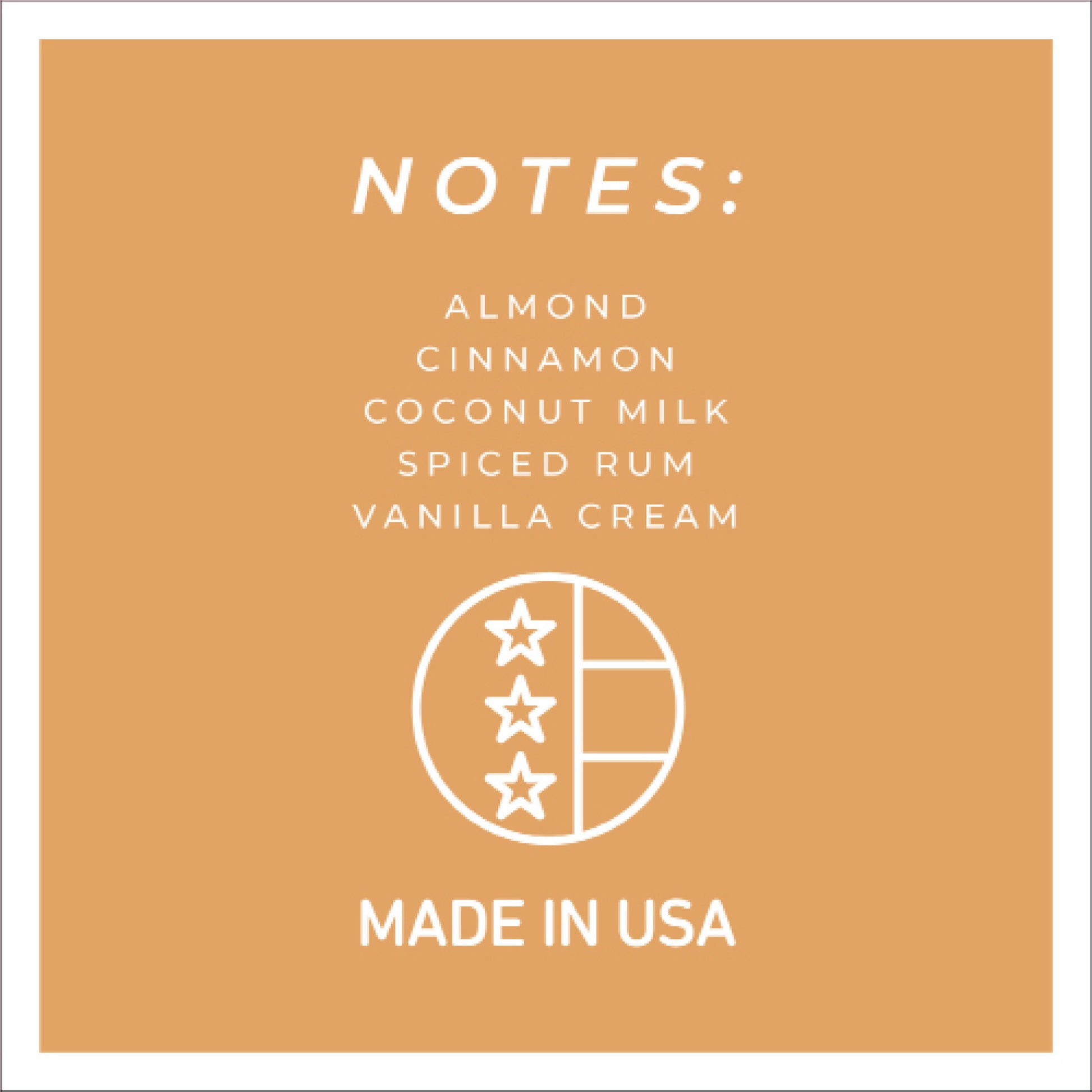 NOTES:

ALMOND
CINNAMON
COCONUT MILK
SPICED RUM
VANILLA CREAM

MADE IN USA