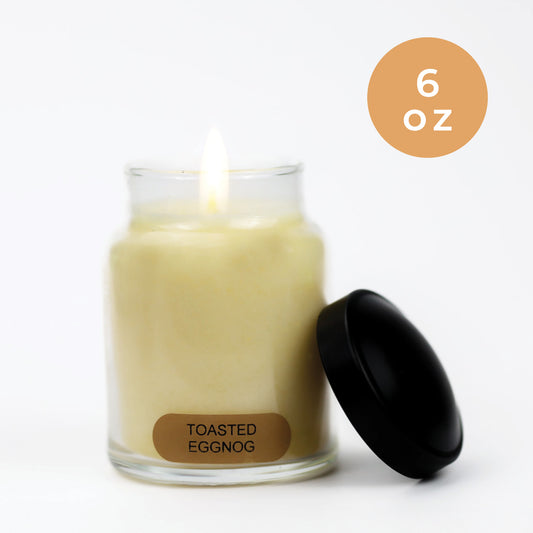 6 oz

TOASTED EGGNOG