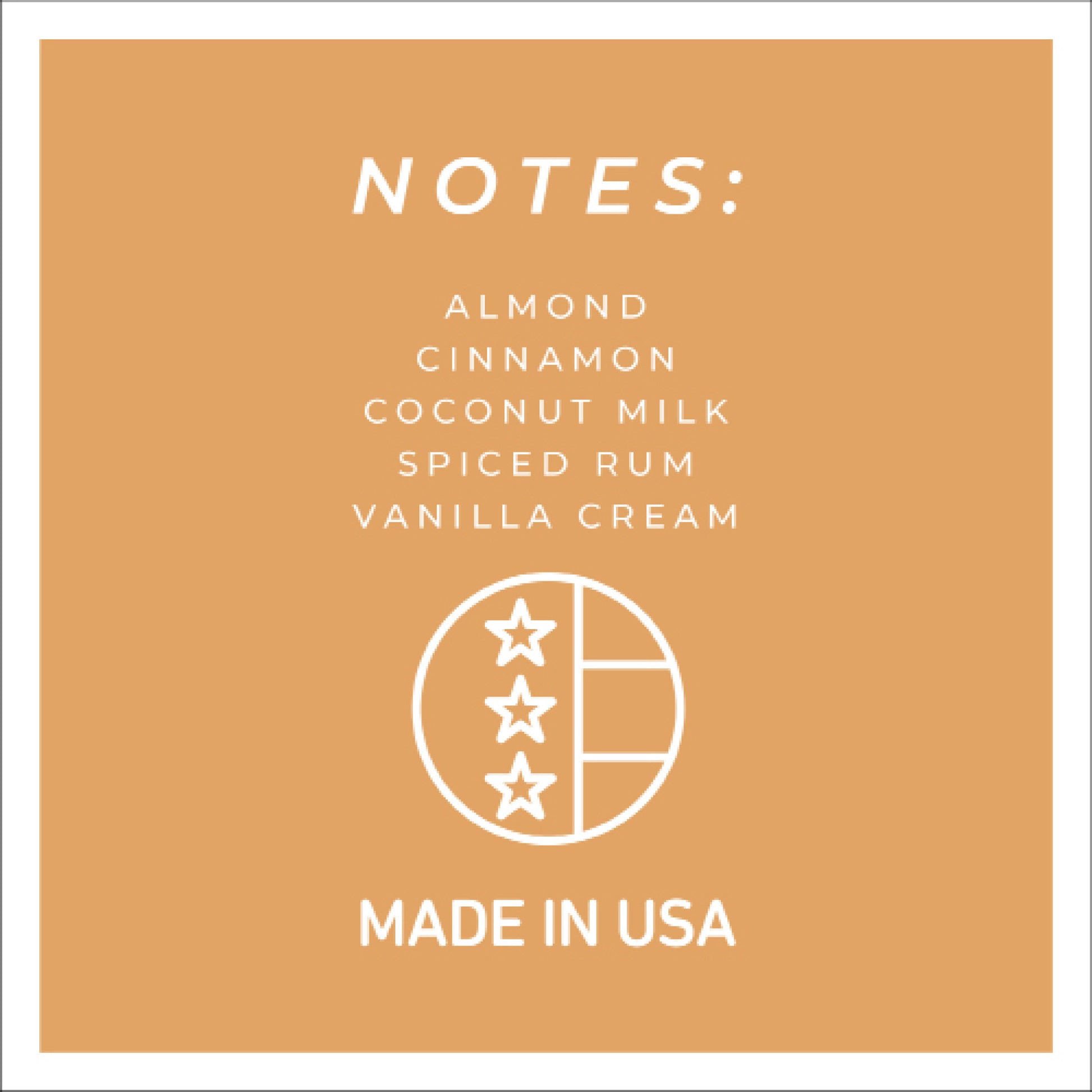 NOTES:

ALMOND
CINNAMON
COCONUT MILK
SPICED RUM
VANILLA CREAM

MADE IN USA