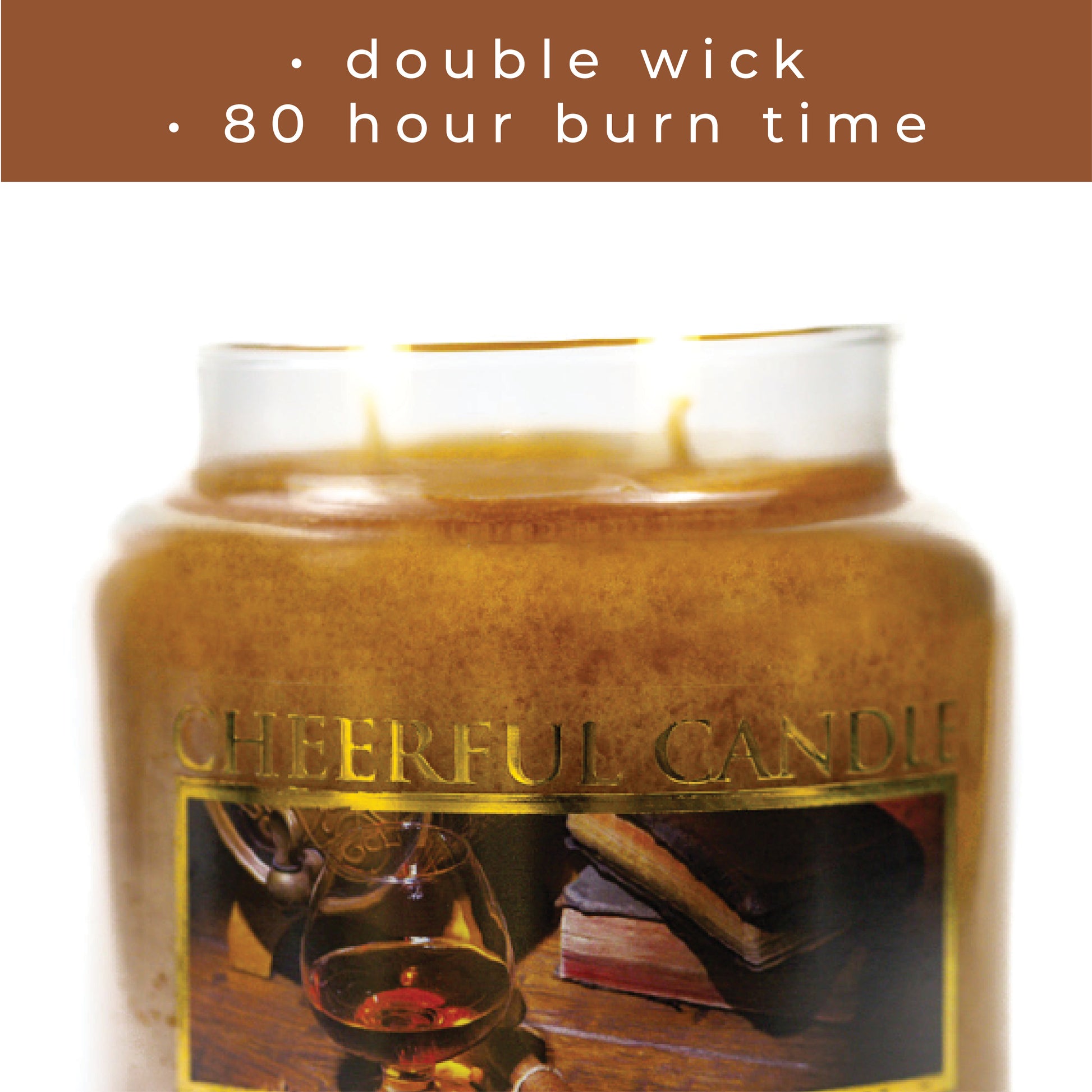 · double wick
· 80 hour burn time

CHEERFUL CANDLE