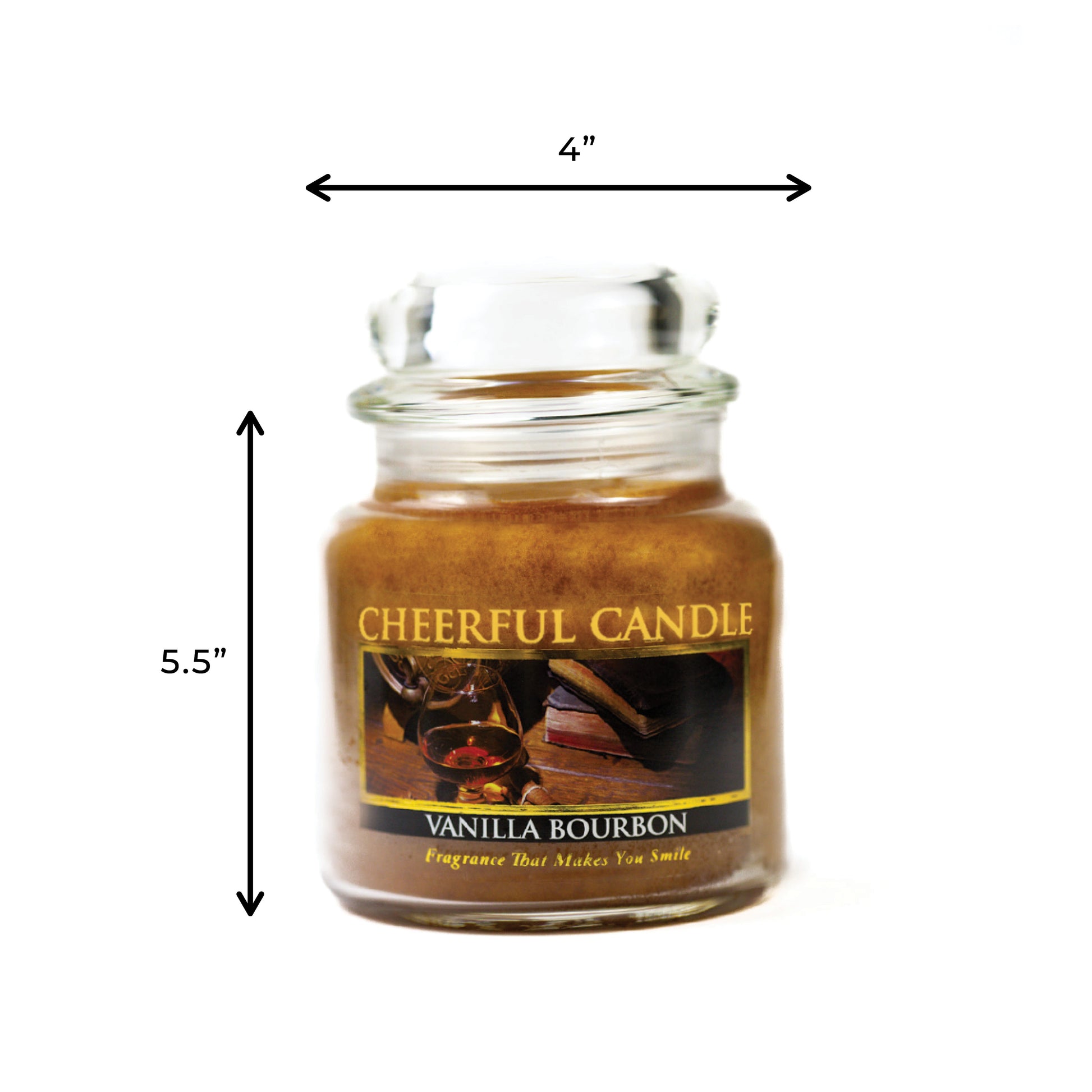 4”

5.5”

CHEERFUL CANDLE

VANILLA BOURBON

Fragrance That Makes You Smile