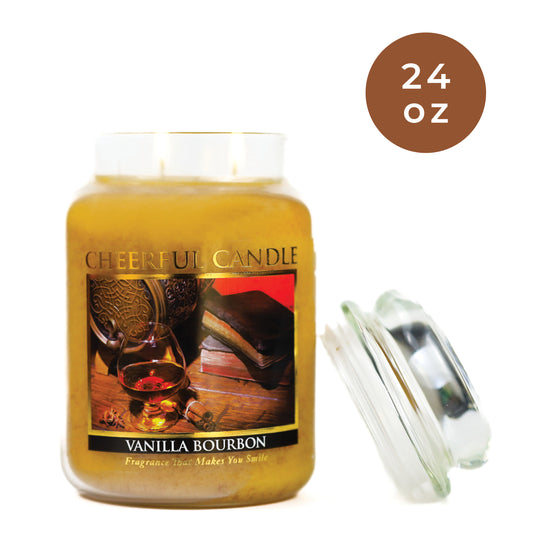 24
oz

CHEERFUL CANDLE

VANILLA BOURBON

Fragrance that Makes You Smile