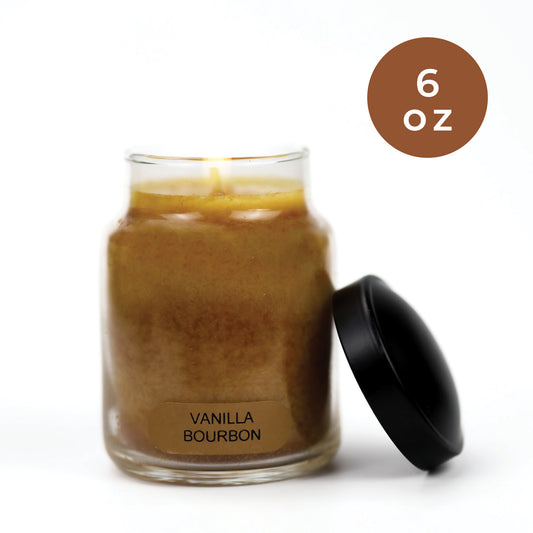 6
oz

VANILLA
BOURBON