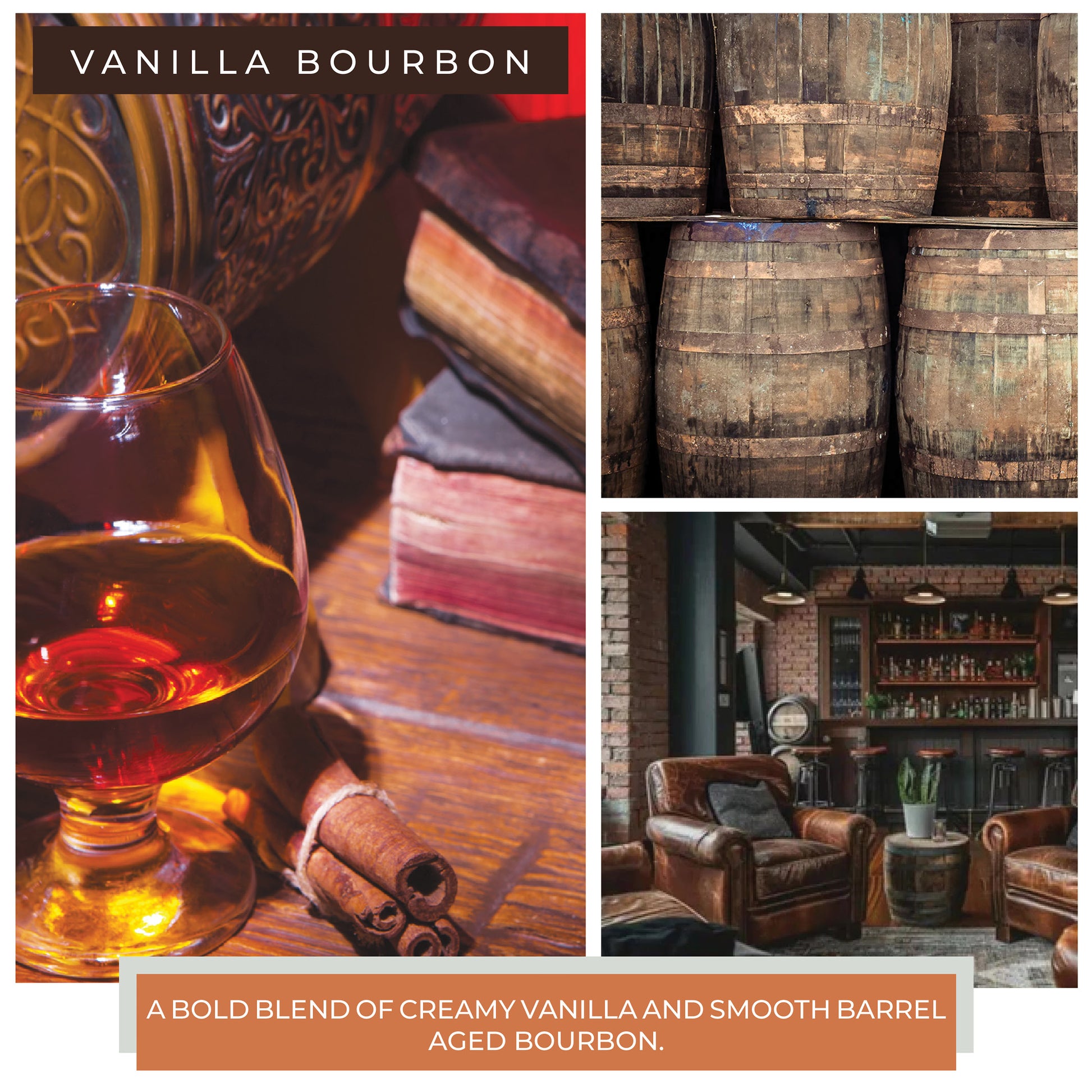 VANILLA BOURBON

A BOLD BLEND OF CREAMY VANILLA AND SMOOTH BARREL AGED BOURBON.