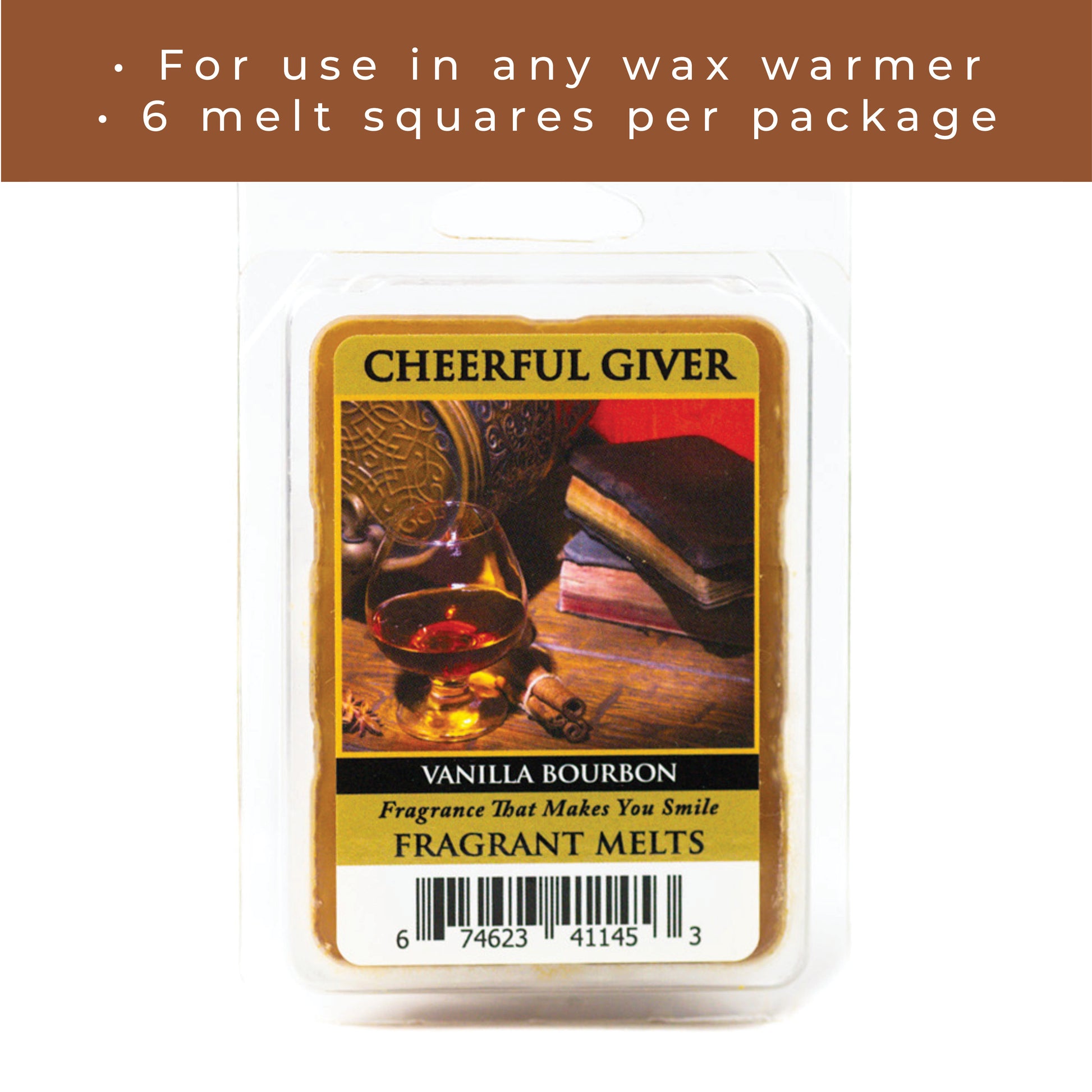 • For use in any wax warmer
• 6 melt squares per package

CHEERFUL GIVER

VANILLA BOURBON

Fragrance That Makes You Smile

FRAGRANT MELTS

6 74623 41145 3