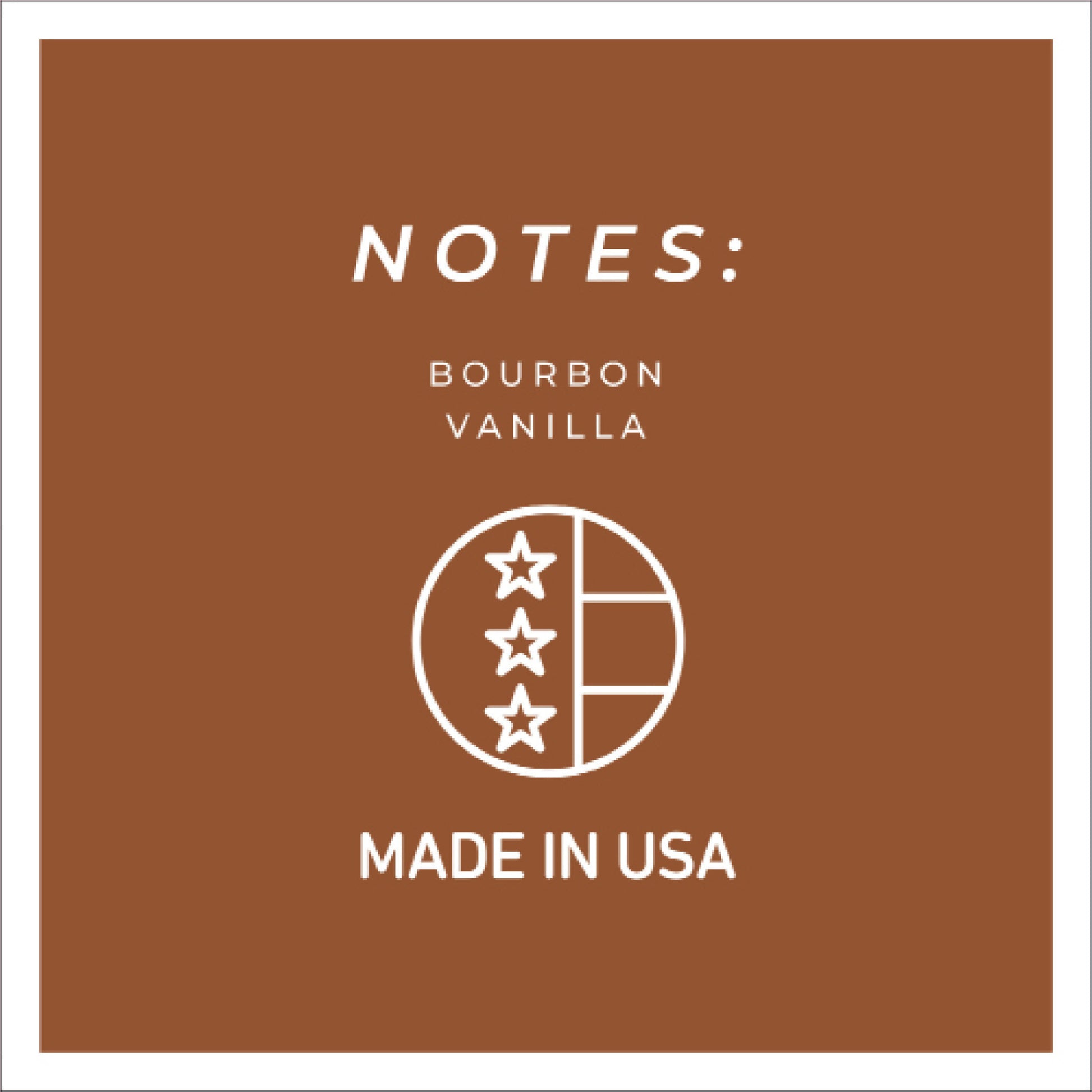 NOTES:

BOURBON
VANILLA

MADE IN USA