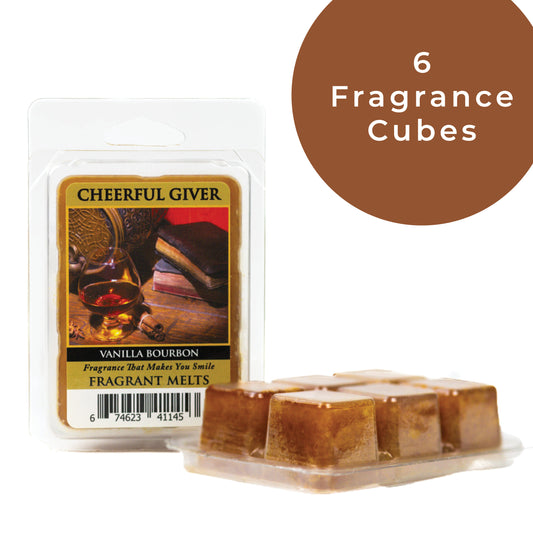 6
Fragrance
Cubes

CHEERFUL GIVER

VANILLA BOURBON
Fragrance That Makes You Smile
FRAGRANT MELTS

6 74623 41145