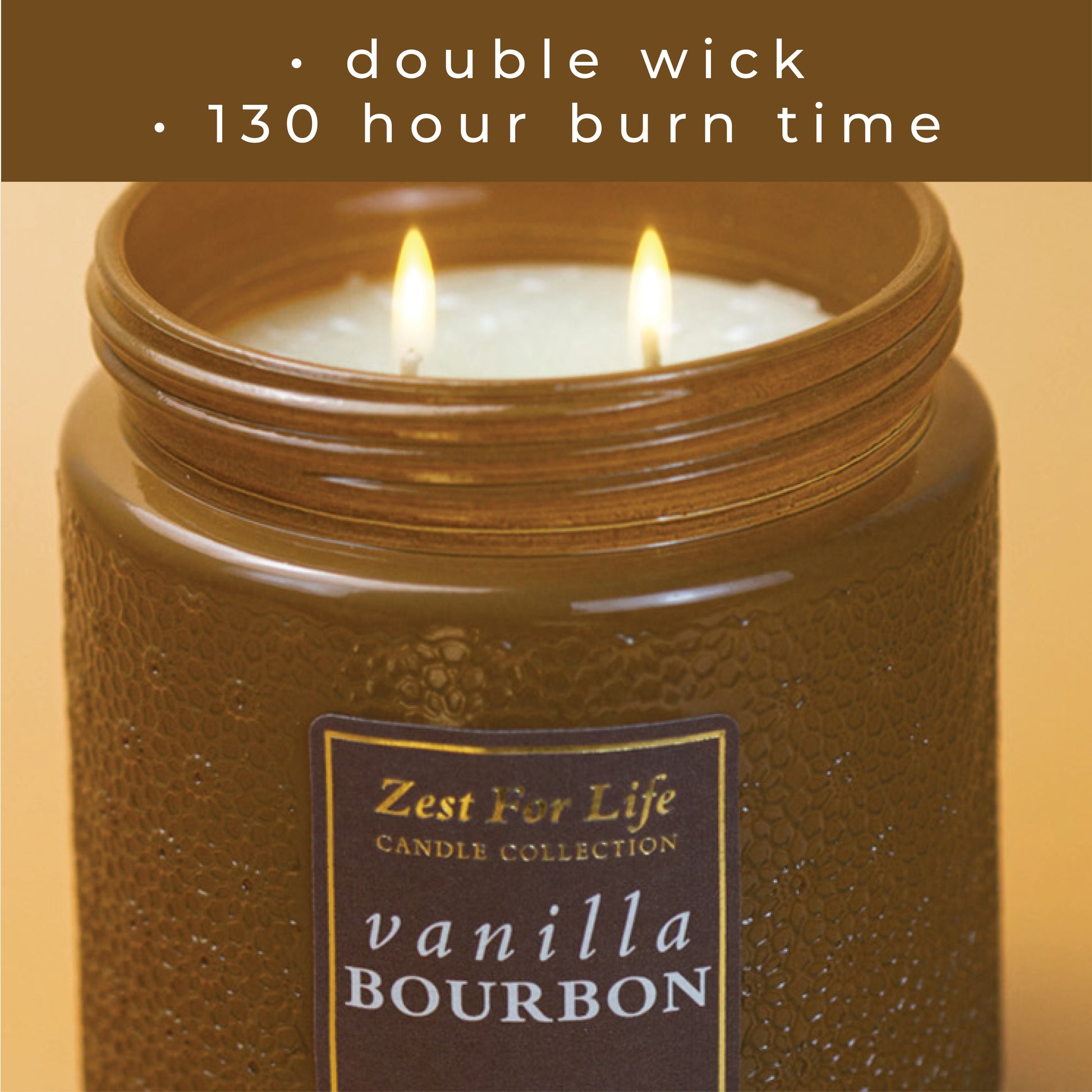 · double wick
· 130 hour burn time

Zest For Life
CANDLE COLLECTION

vanilla
BOURBON