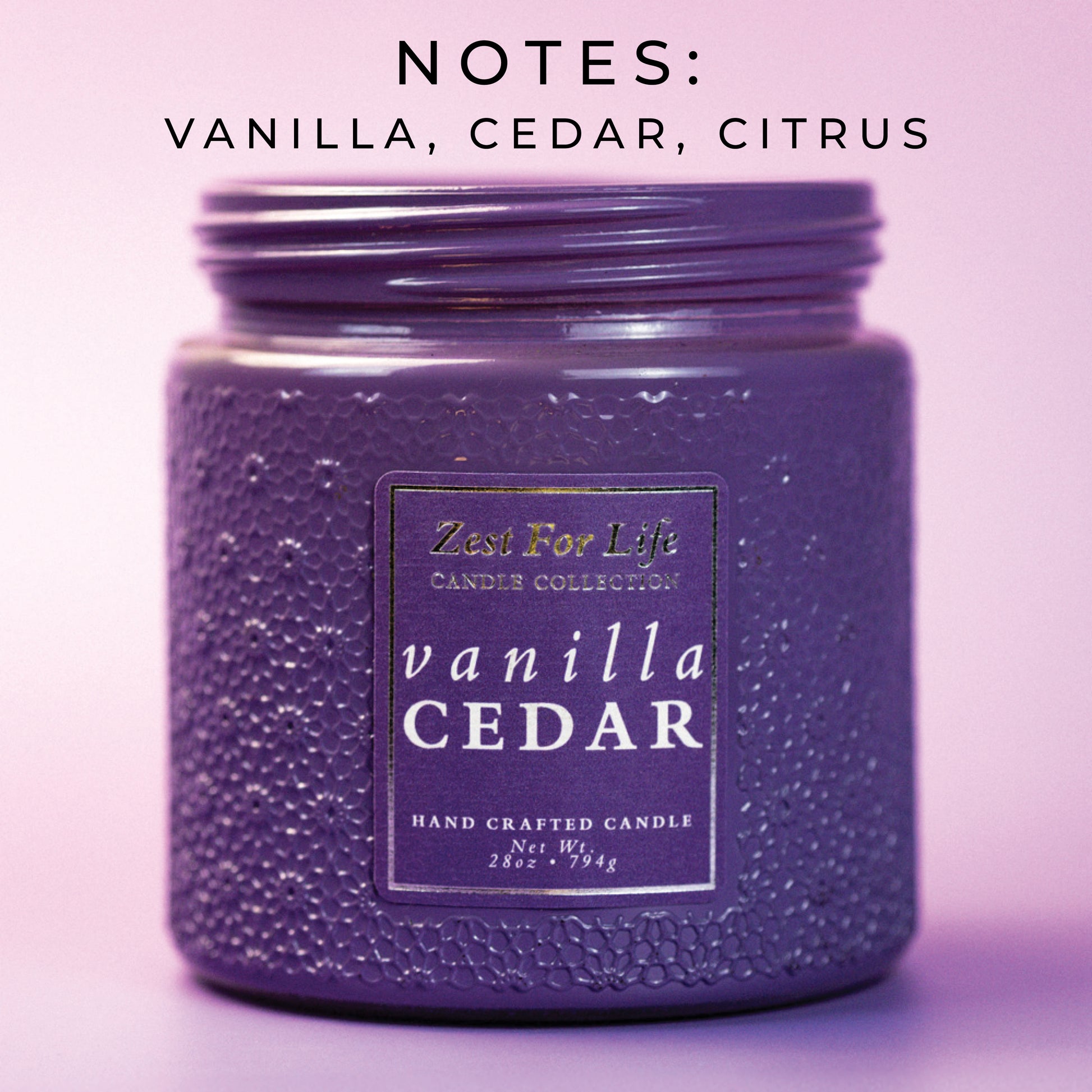 NOTES:
VANILLA, CEDAR, CITRUS

Zest For Life
CANDLE COLLECTION

vanilla
CEDAR

HAND CRAFTED CANDLE
Net Wt.
28oz • 794g