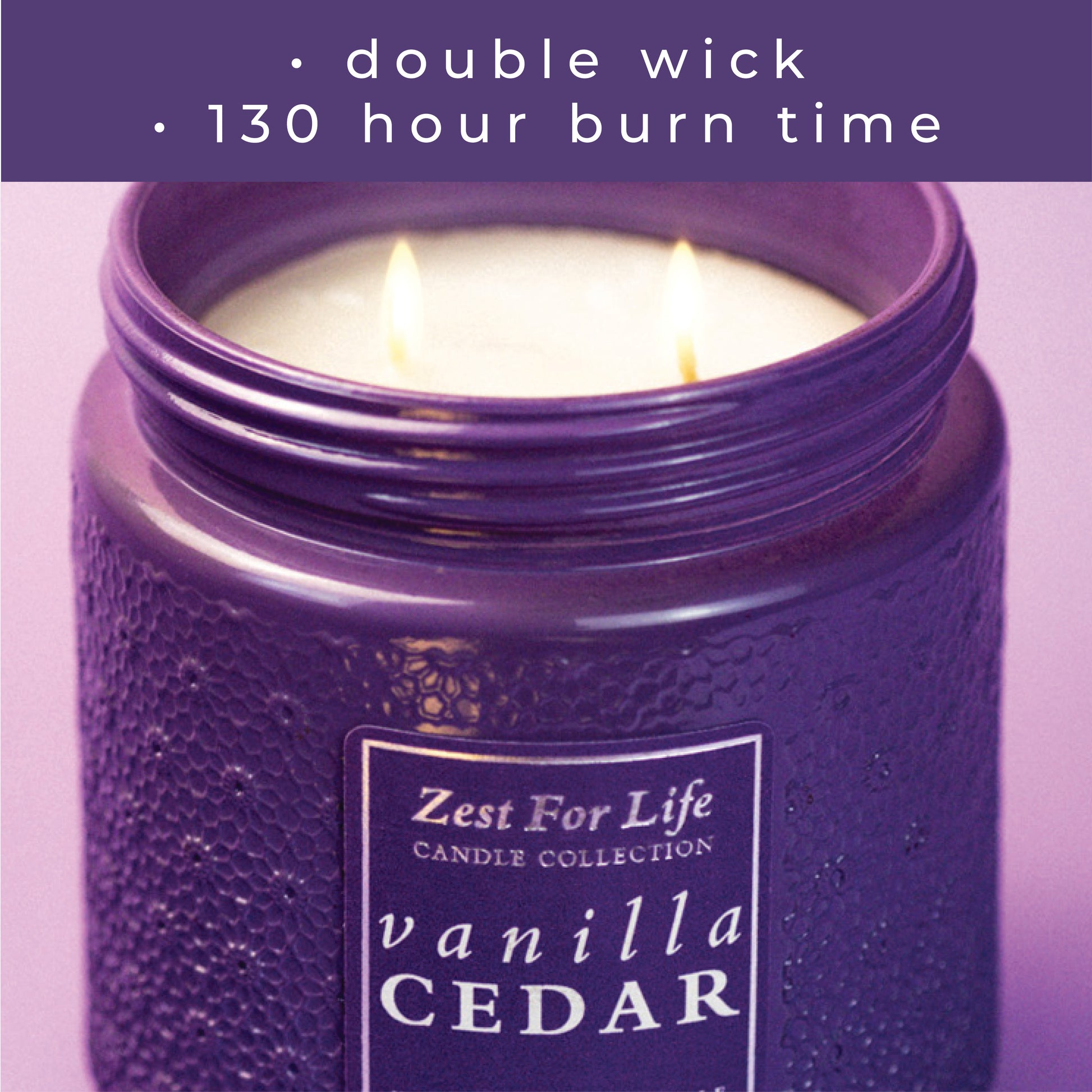 • double wick
• 130 hour burn time

Zest For Life
CANDLE COLLECTION

vanilla
CEDAR