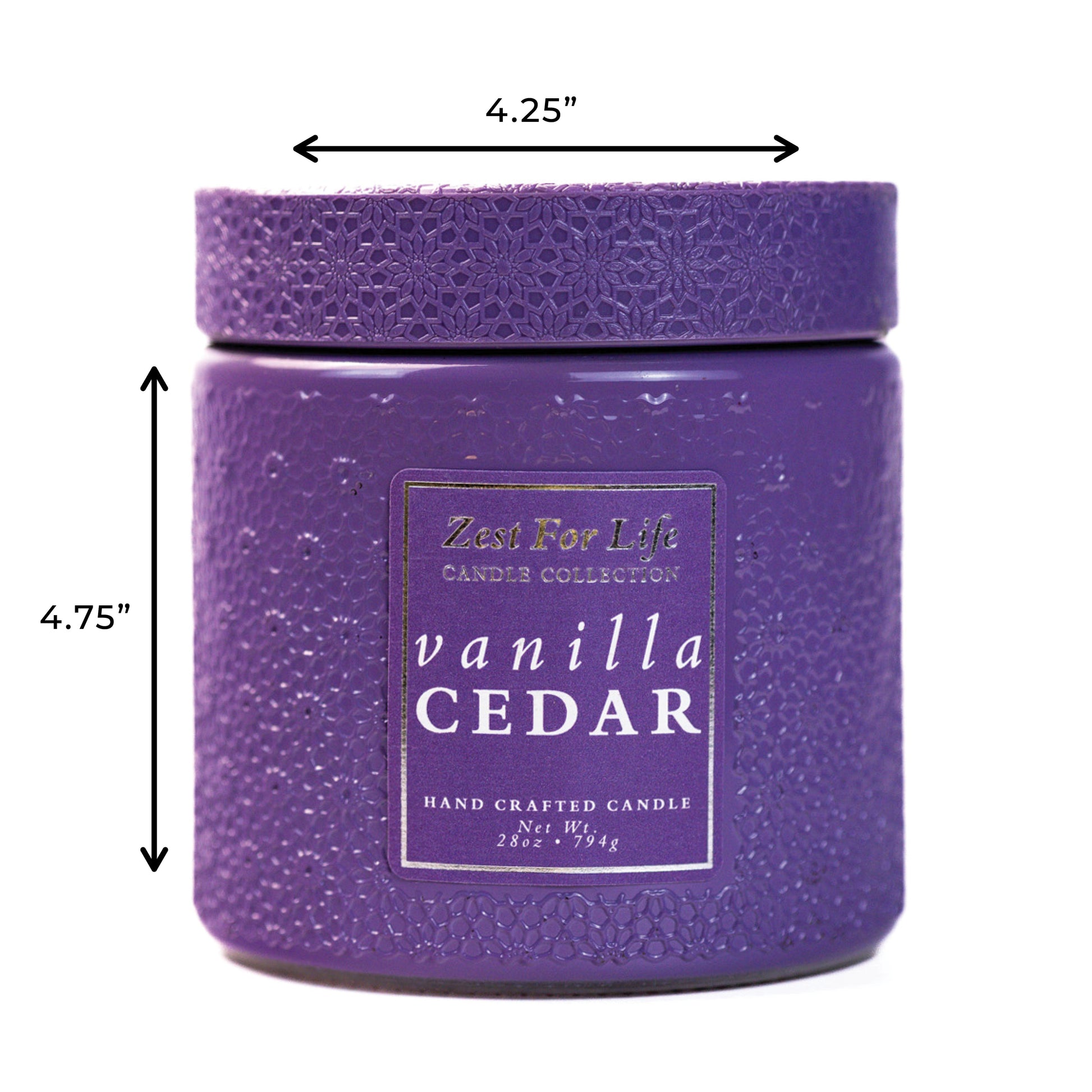 4.25”

4.75”

Zest For Life
CANDLE COLLECTION

vanilla
CEDAR

HAND CRAFTED CANDLE
Net Wt.
28oz • 794g