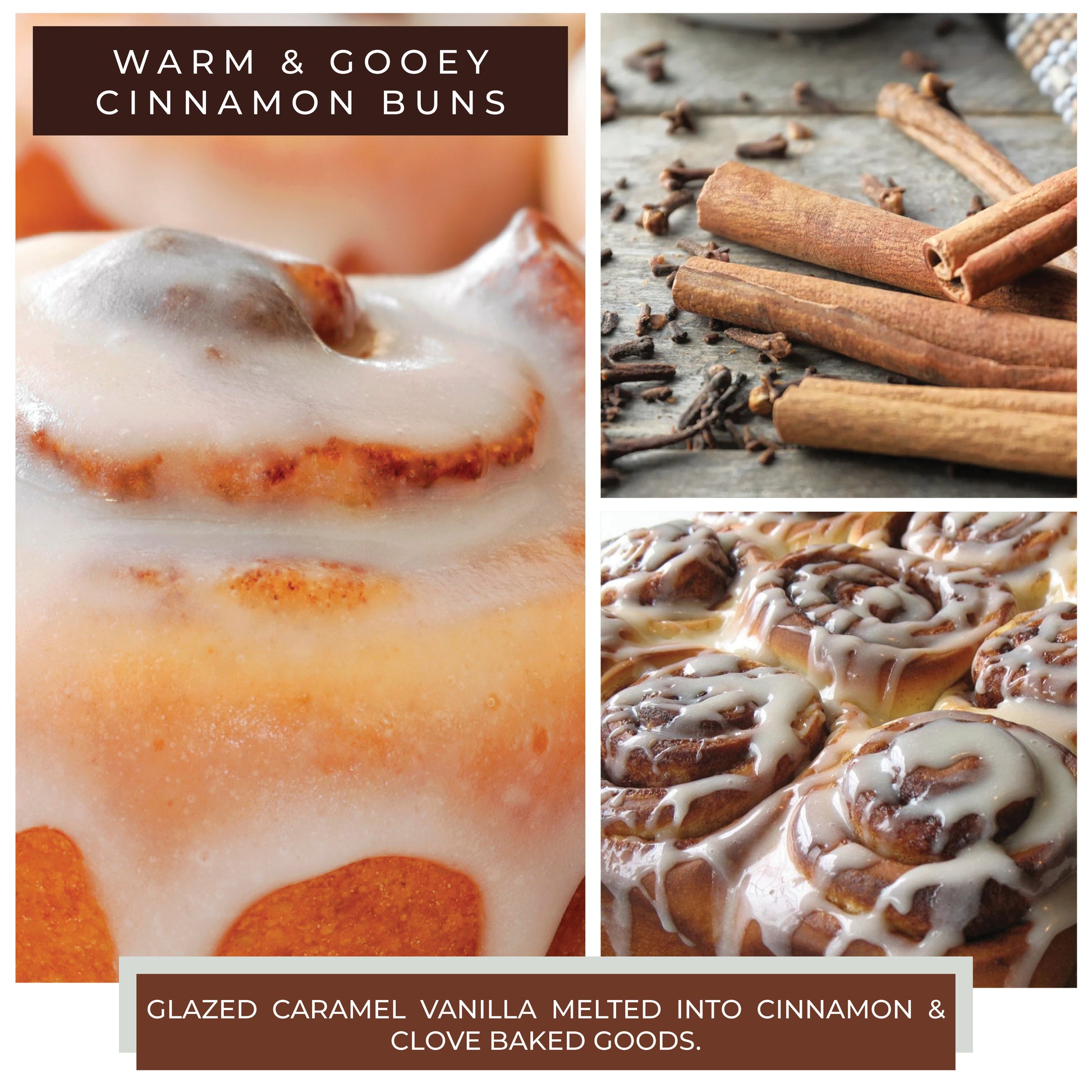 WARM & GOOEY CINNAMON BUNS

GLAZED CARAMEL VANILLA MELTED INTO CINNAMON & CLOVE BAKED GOODS.