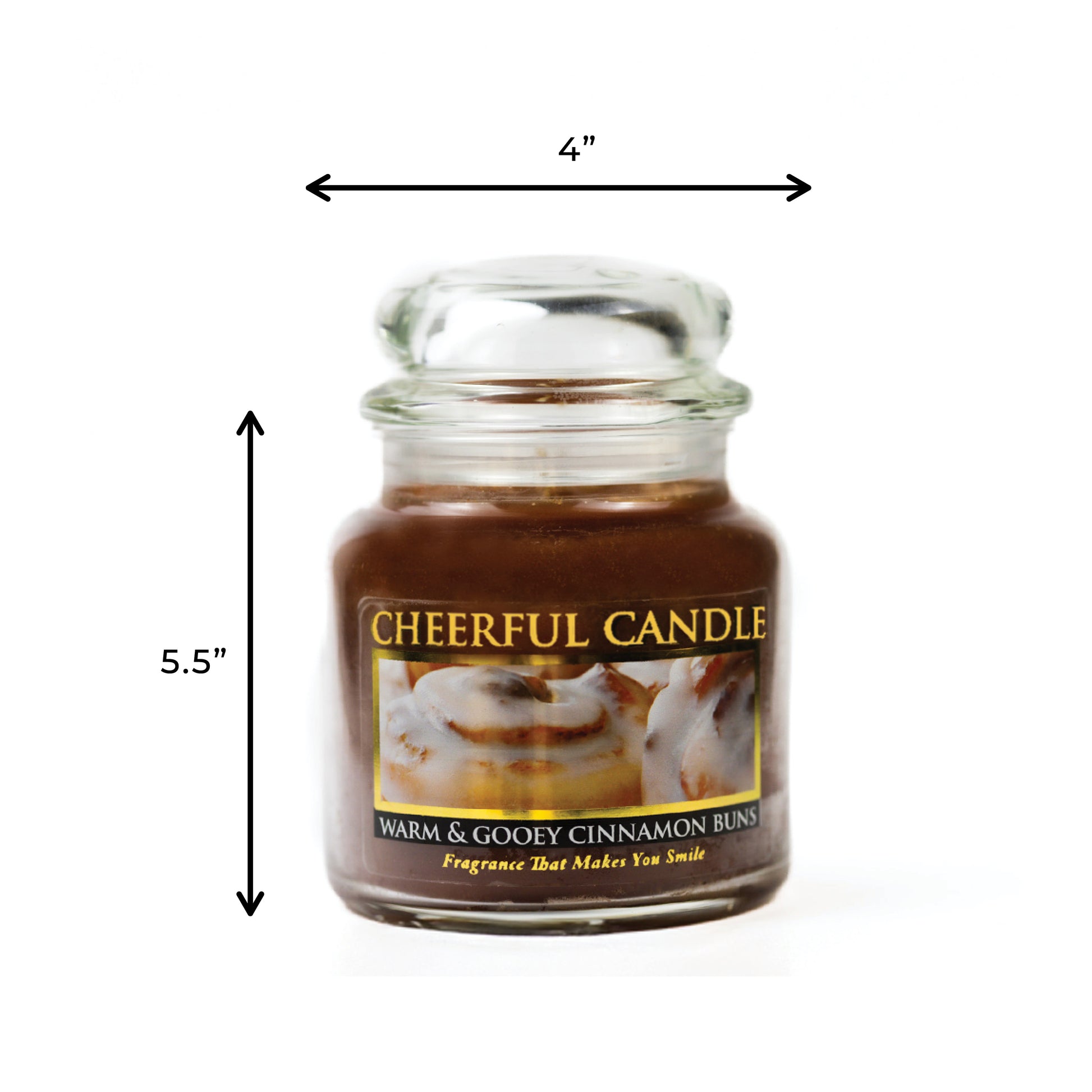 4”

5.5”

CHEERFUL CANDLE

WARM & GOOEY CINNAMON BUNS

Fragrance That Makes You Smile