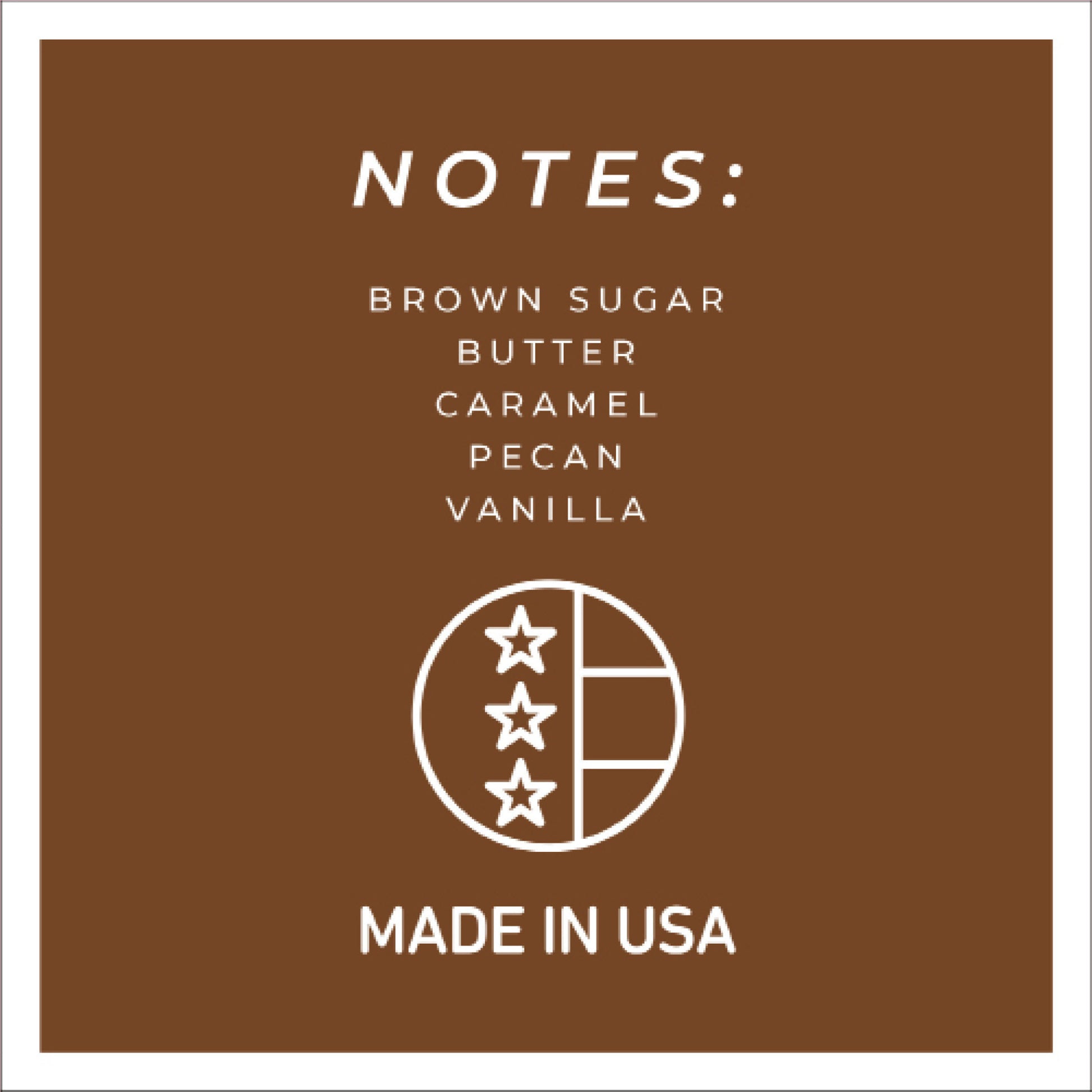 NOTES:

BROWN SUGAR
BUTTER
CARAMEL
PECAN
VANILLA

MADE IN USA