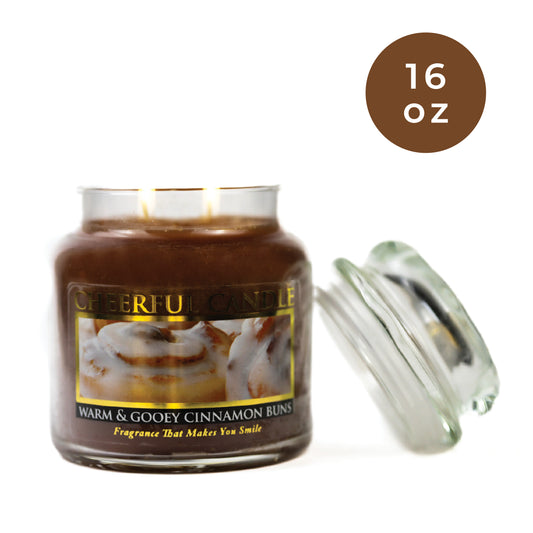 16
oz

CHEERFUL CANDLE

WARM & GOOEY CINNAMON BUNS

Fragrance That Makes You Smile