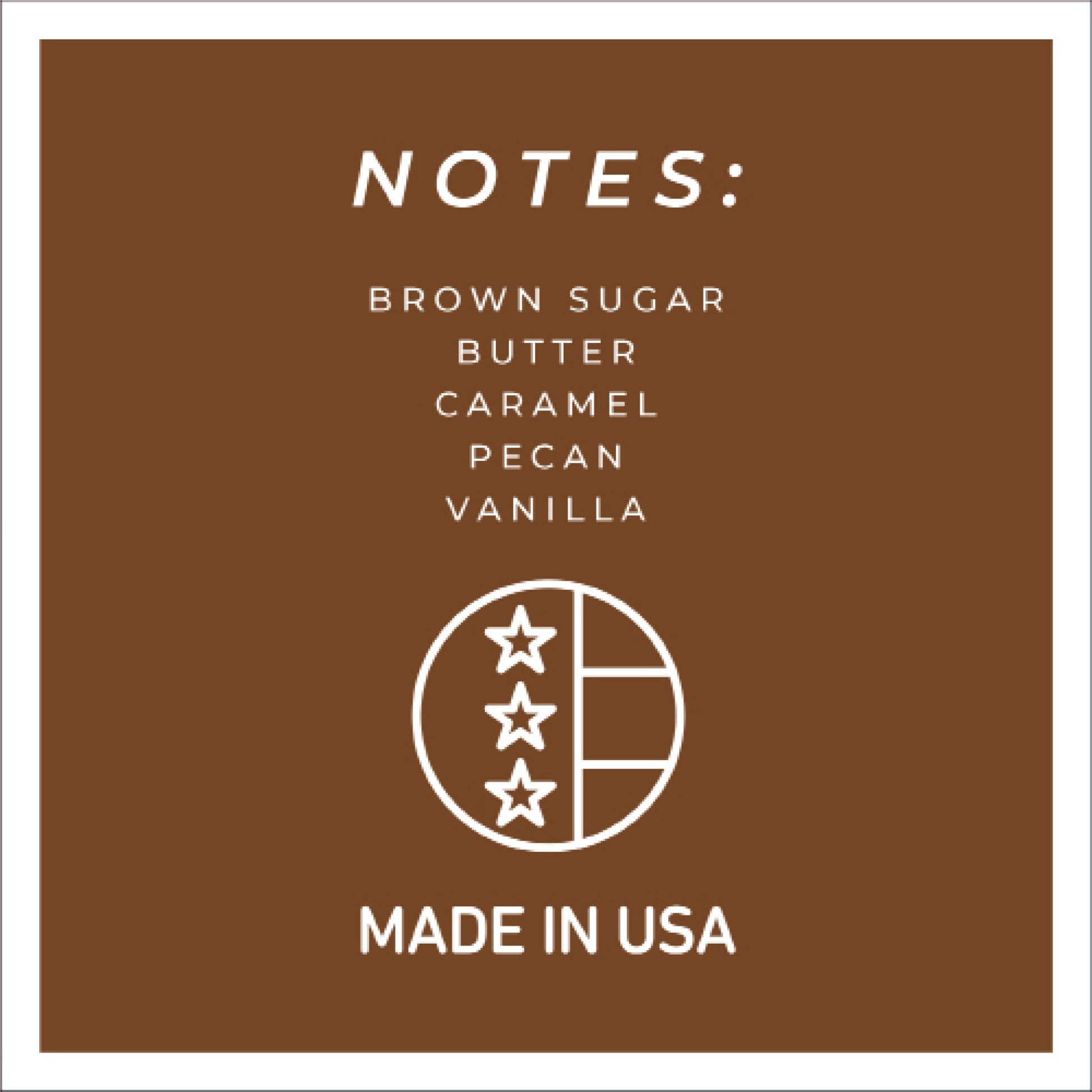 NOTES:

BROWN SUGAR
BUTTER
CARAMEL
PECAN
VANILLA

MADE IN USA