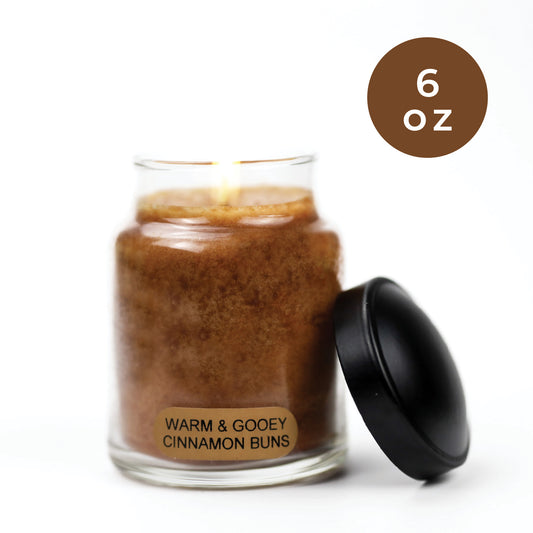 6
oz

WARM & GOOEY
CINNAMON BUNS