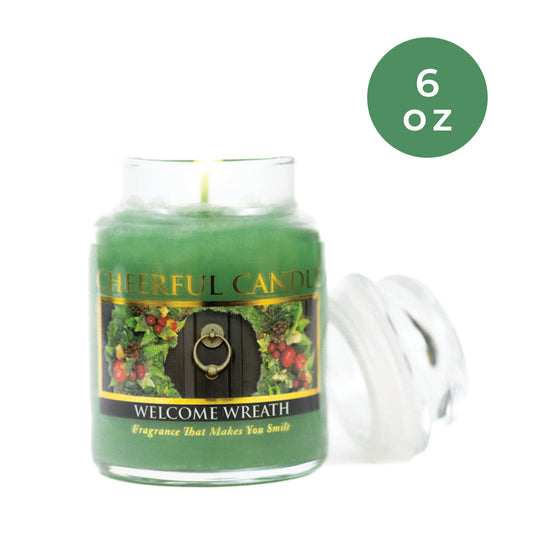 6
oz

CHEERFUL CANDLE

WELCOME WREATH

Fragrance That Makes You Smile