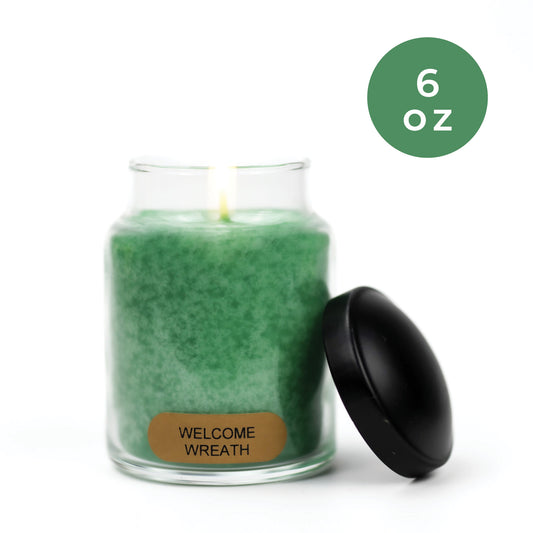 6
oz

WELCOME
WREATH