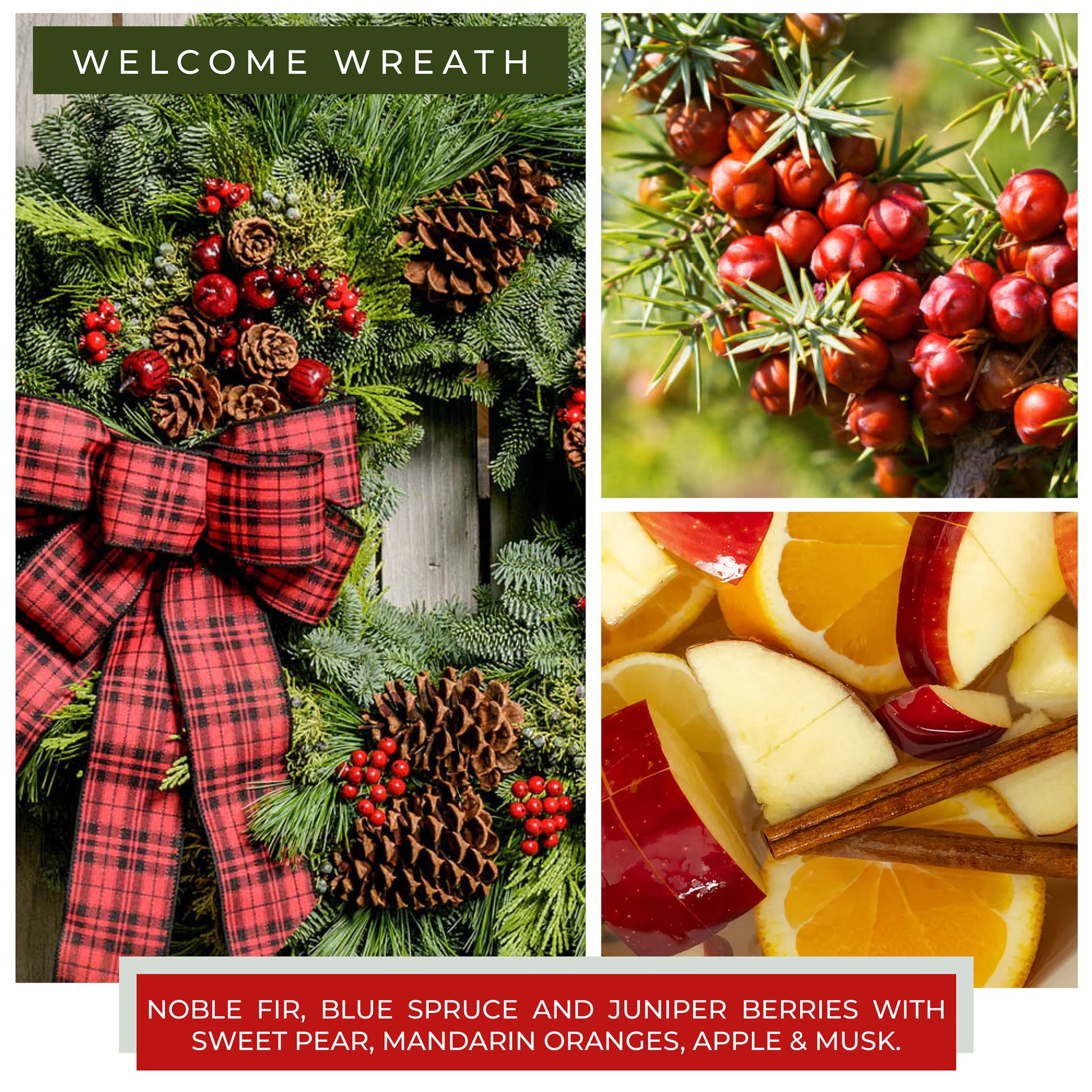 WELCOME WREATH

NOBLE FIR, BLUE SPRUCE AND JUNIPER BERRIES WITH SWEET PEAR, MANDARIN ORANGES, APPLE & MUSK.