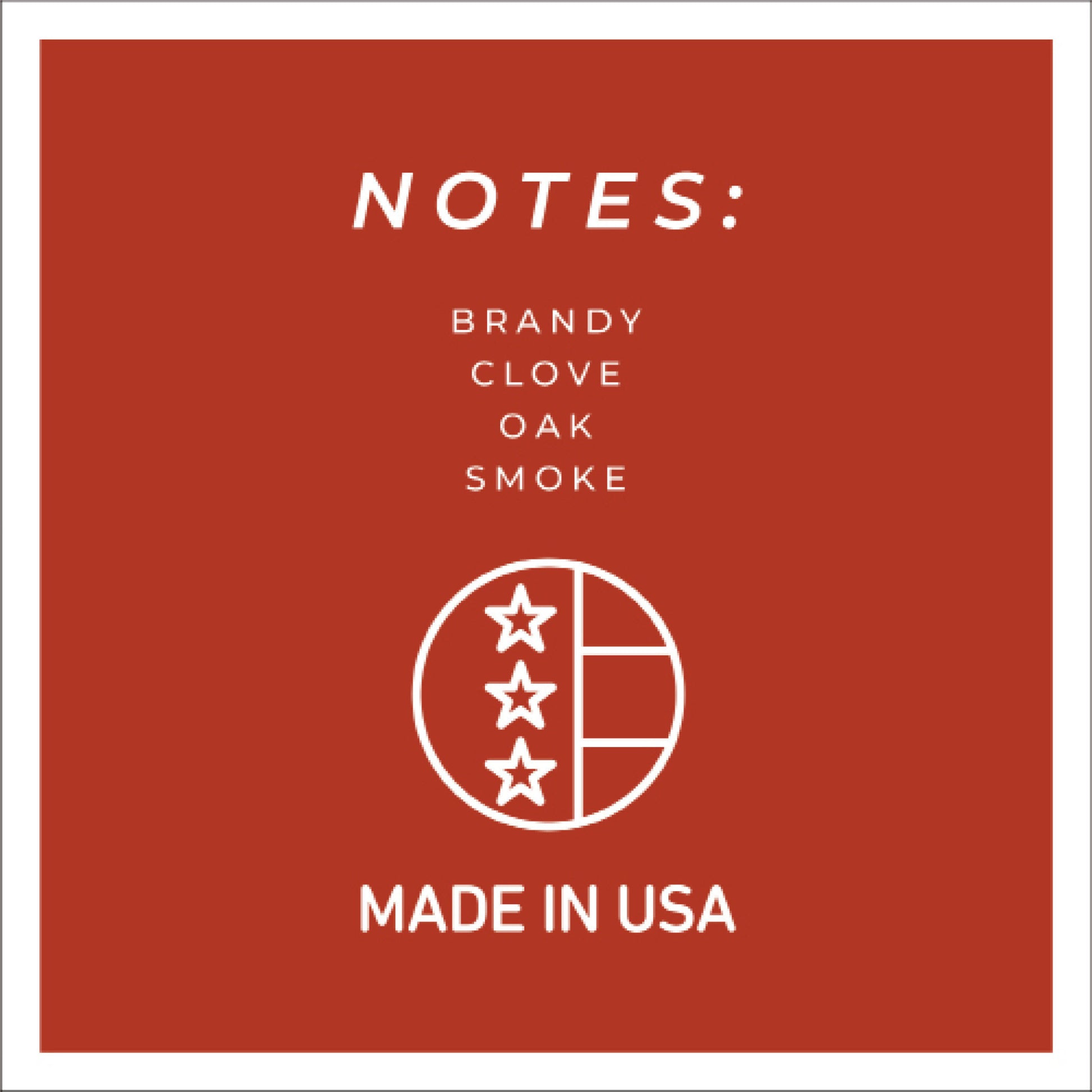 NOTES:

BRANDY
CLOVE
OAK
SMOKE

MADE IN USA