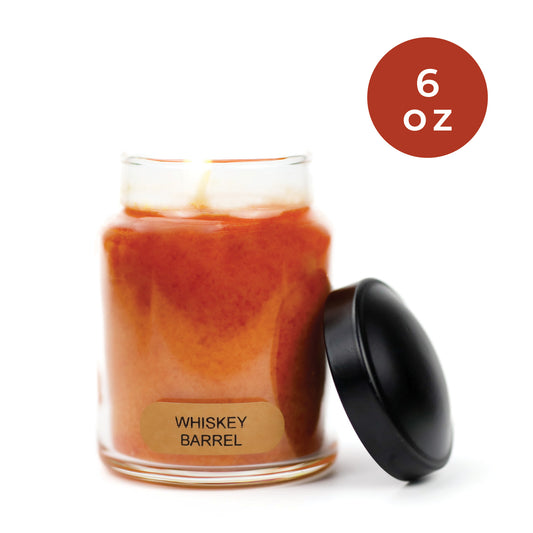 6
oz

WHISKEY
BARREL