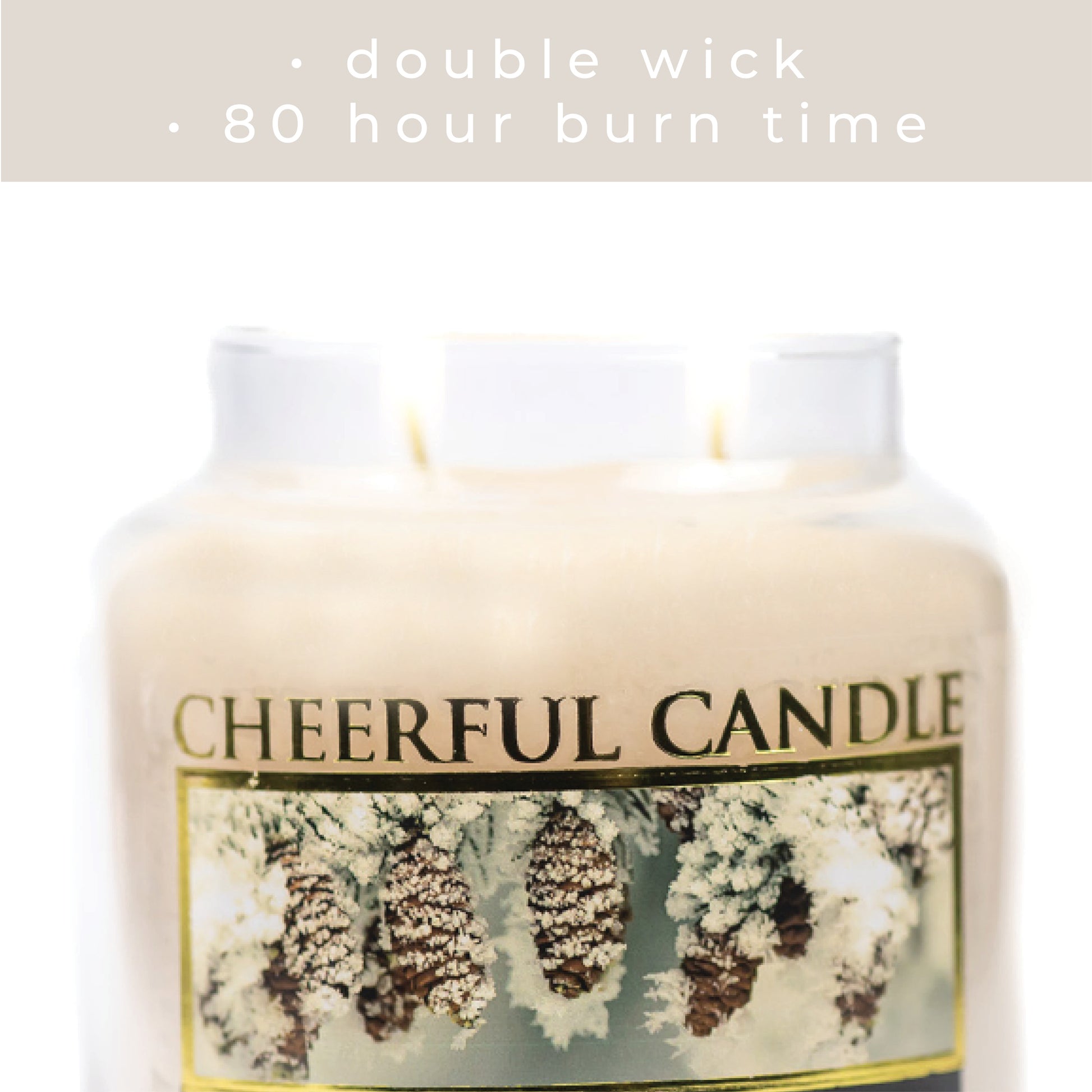 • double wick
• 80 hour burn time

CHEERFUL CANDLE