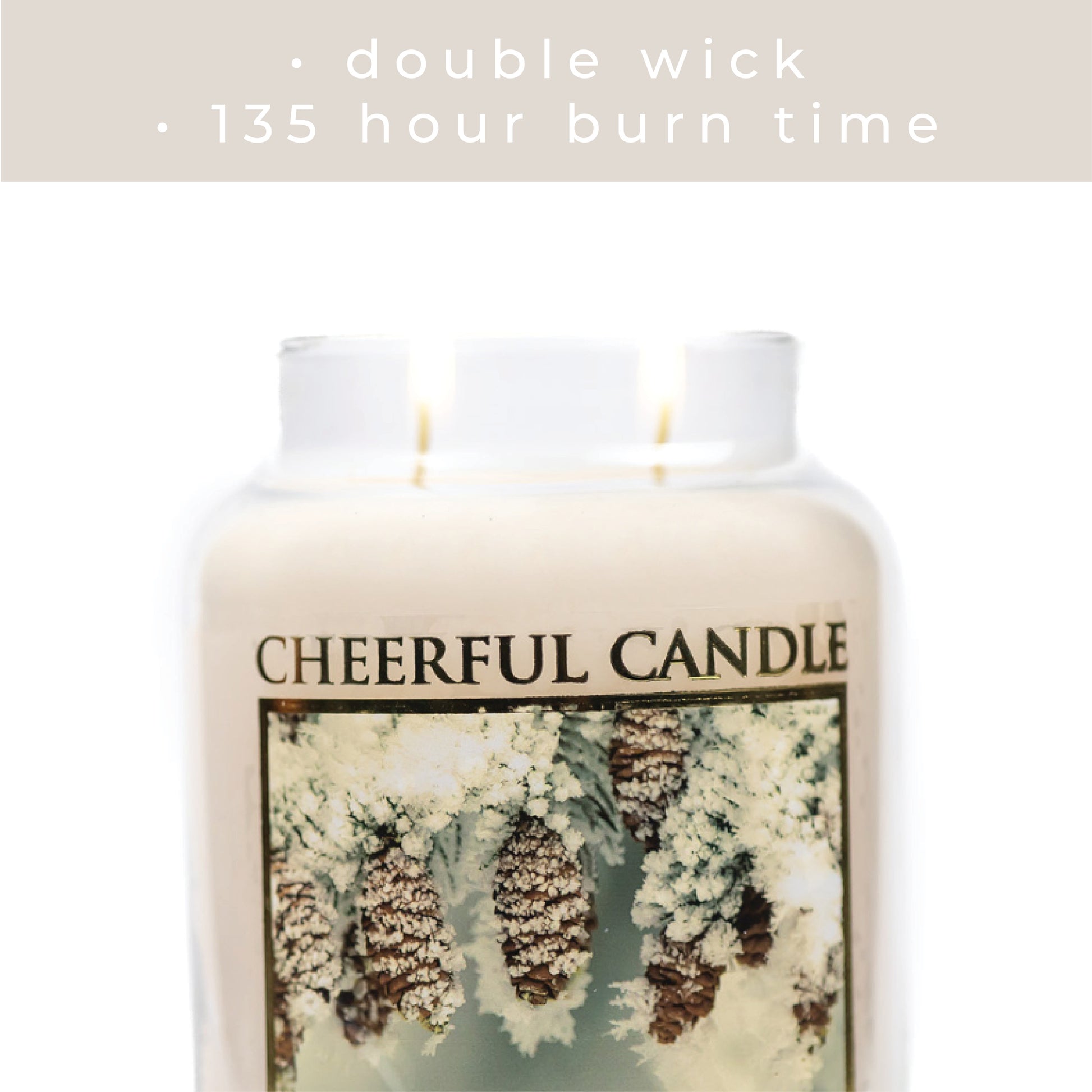 • double wick
• 135 hour burn time

CHEERFUL CANDLE