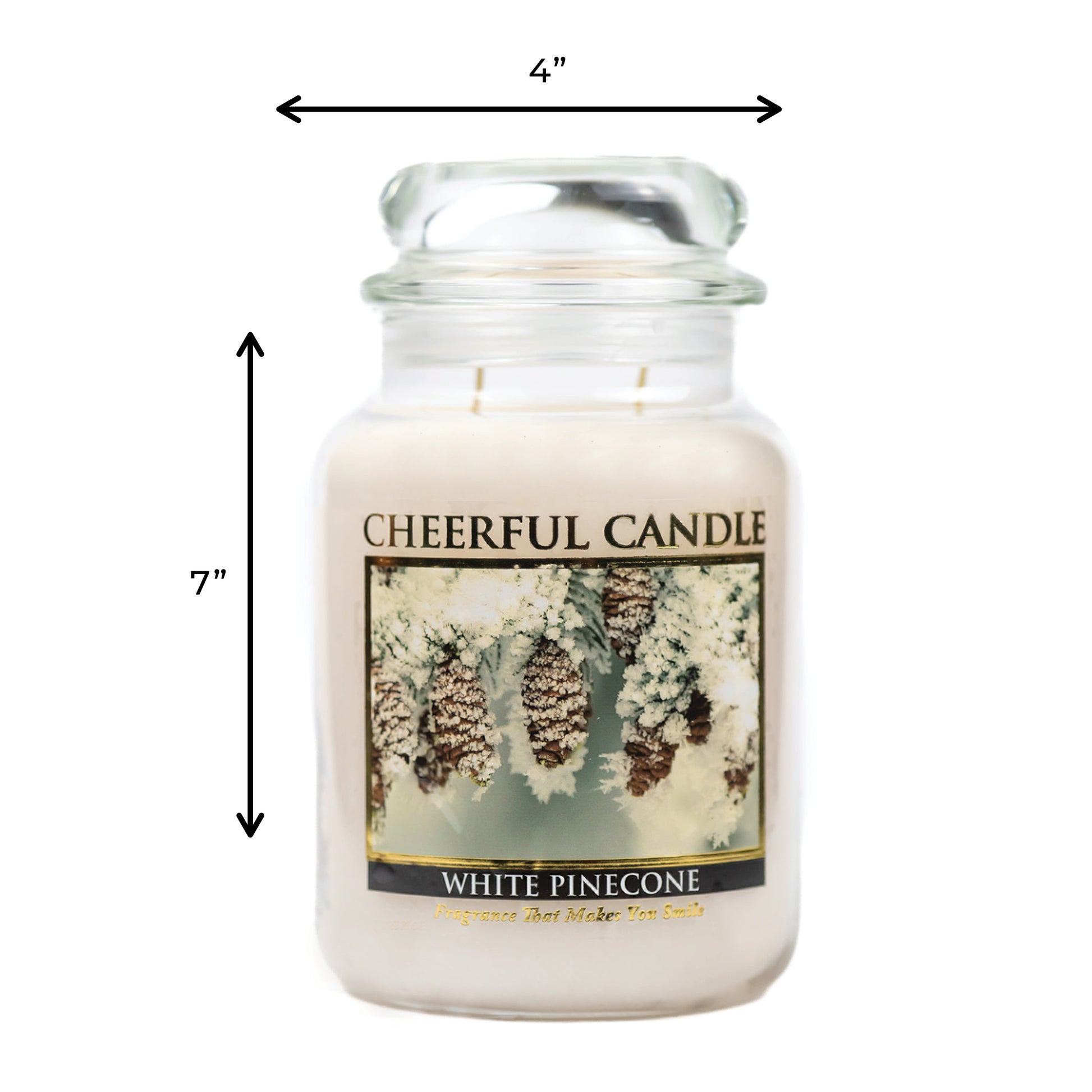 4”

7”

CHEERFUL CANDLE

WHITE PINECONE

Fragrance That Makes You Smile