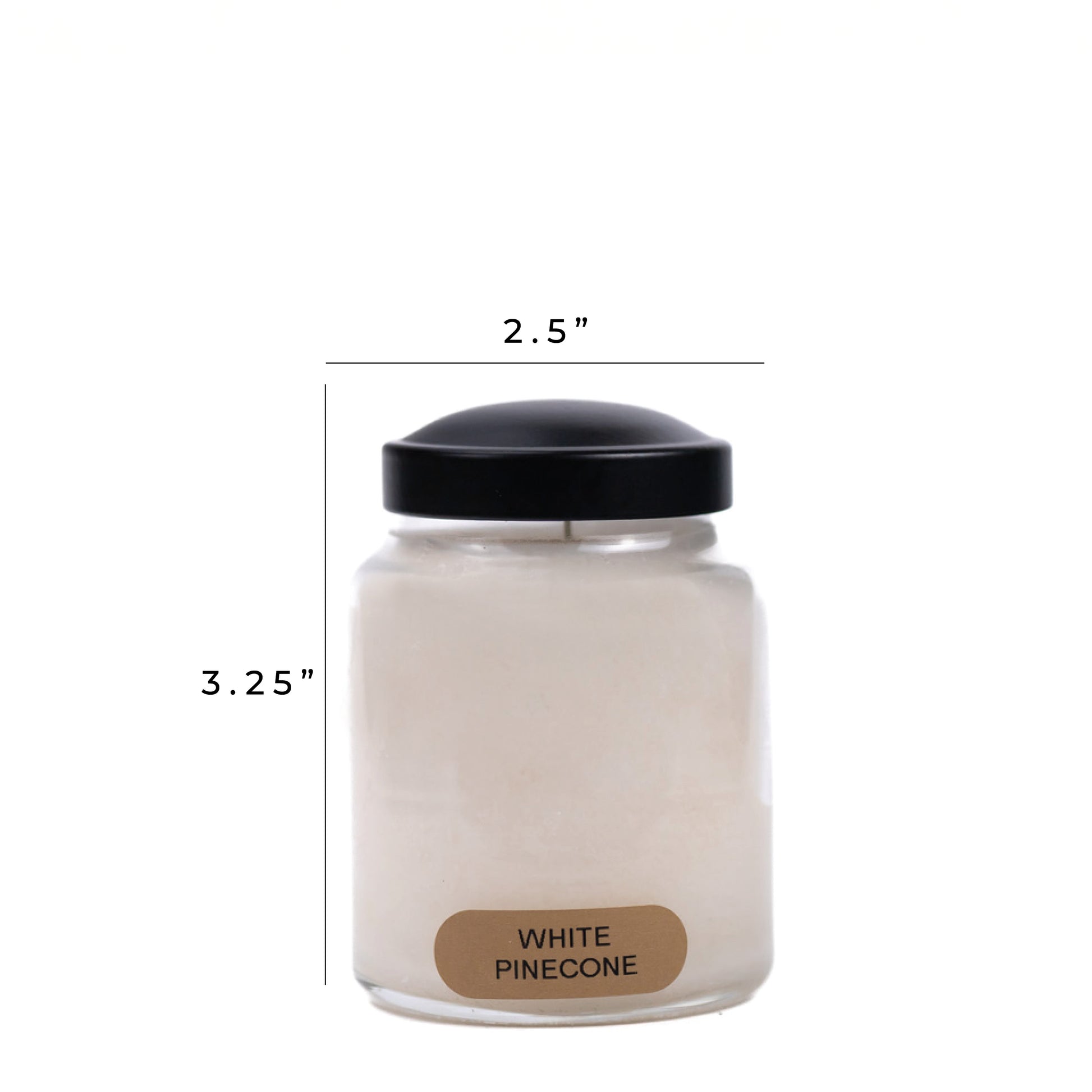 2.5”

3.25”

WHITE PINECONE