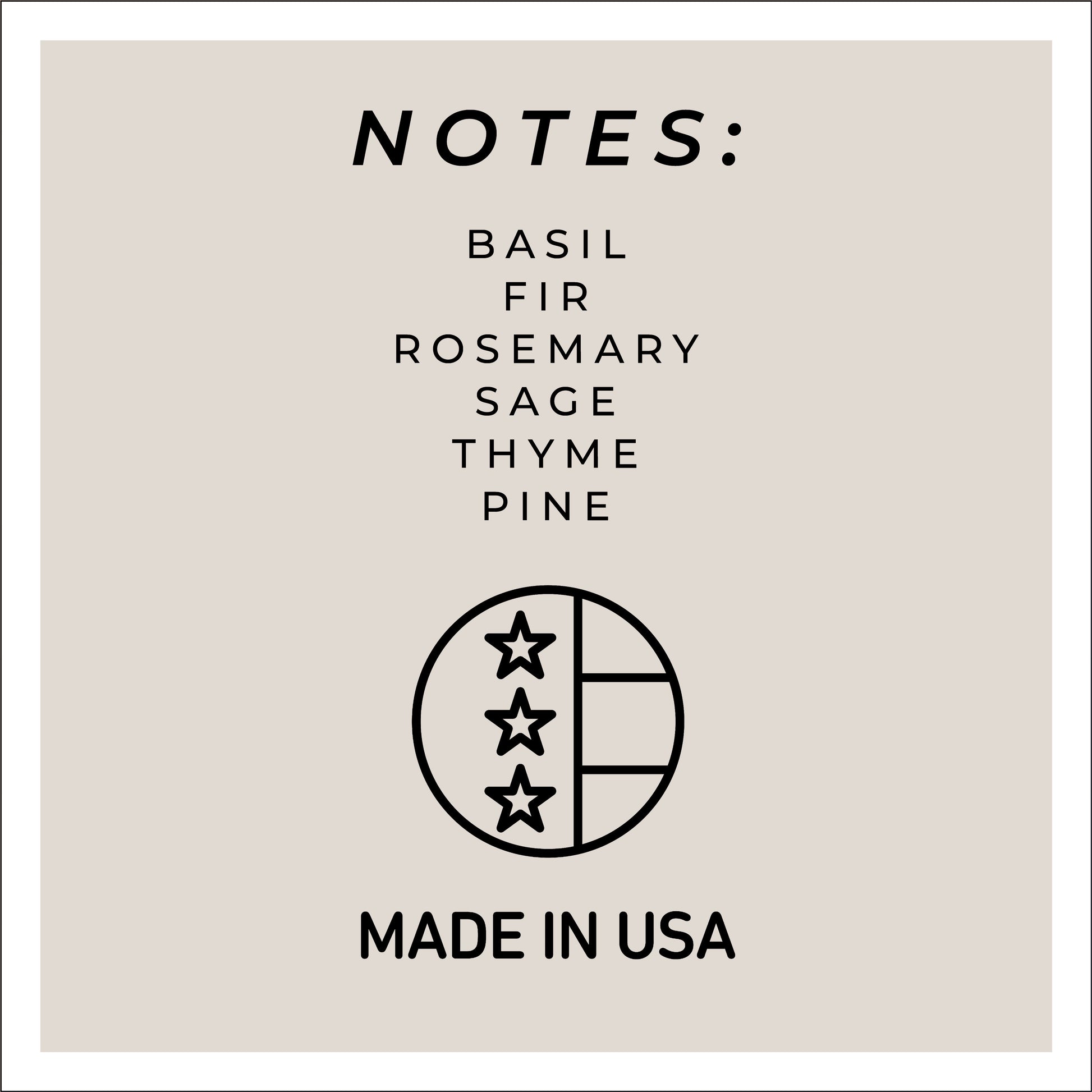 NOTES:

BASIL
FIR
ROSEMARY
SAGE
THYME
PINE

MADE IN USA