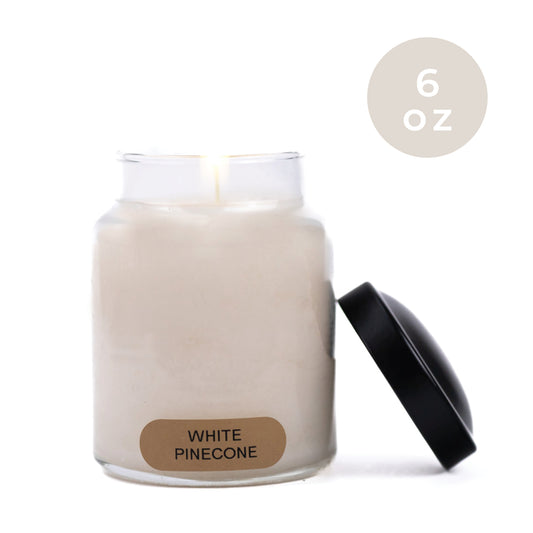 6
oz

WHITE
PINECONE