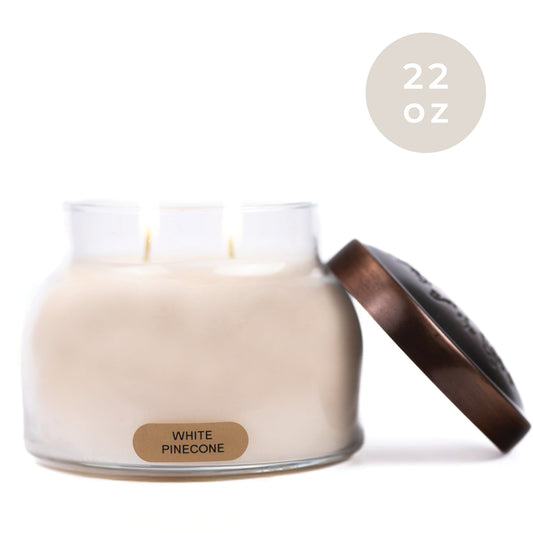 22
oz

WHITE
PINECONE