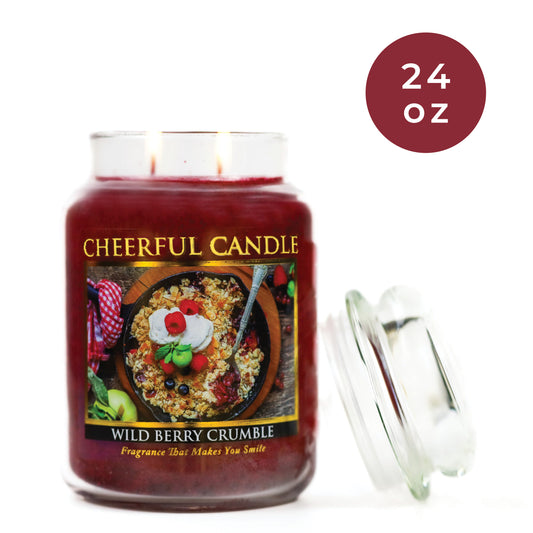 24
oz

CHEERFUL CANDLE

WILD BERRY CRUMBLE
Fragrance That Makes You Smile