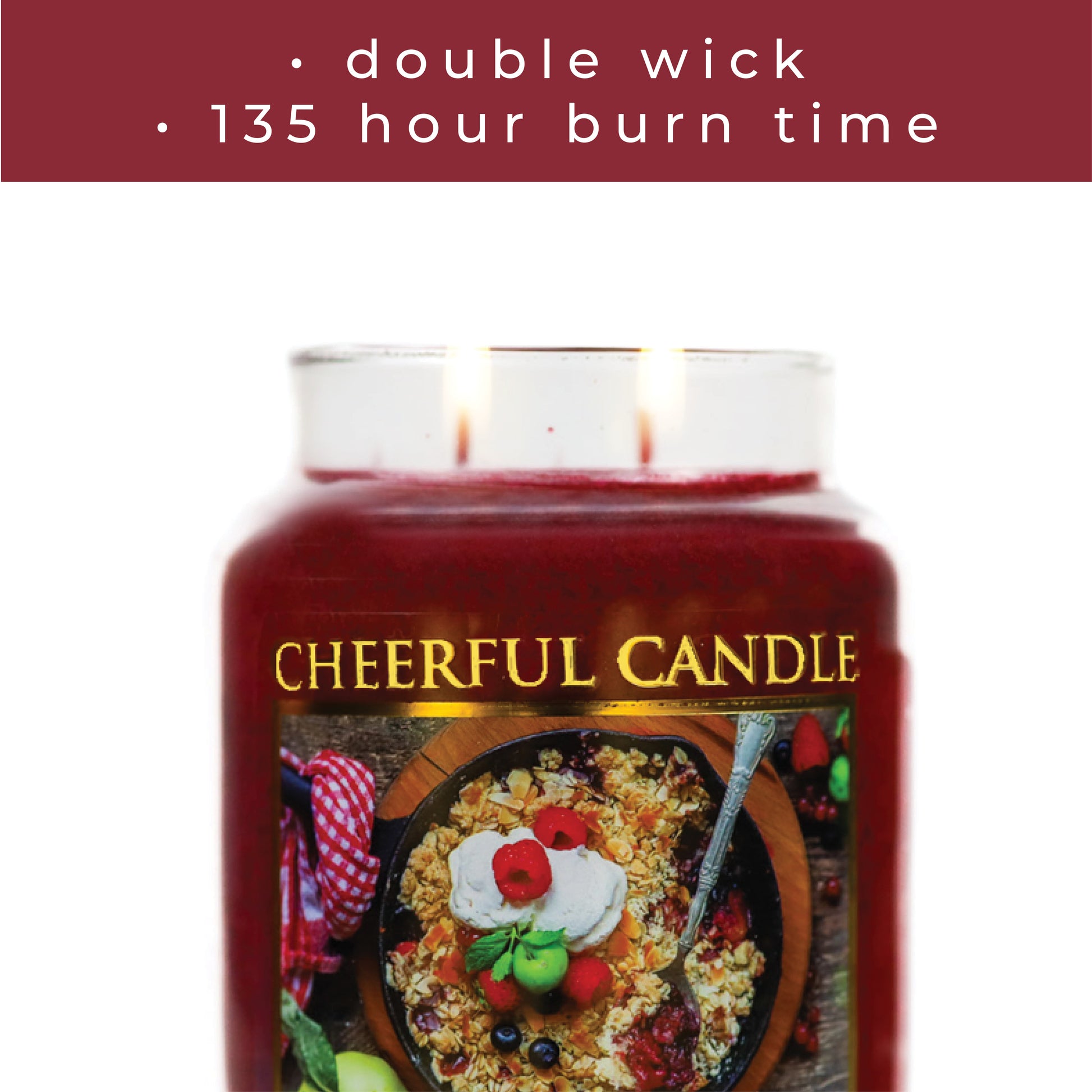 • double wick
• 135 hour burn time

CHEERFUL CANDLE