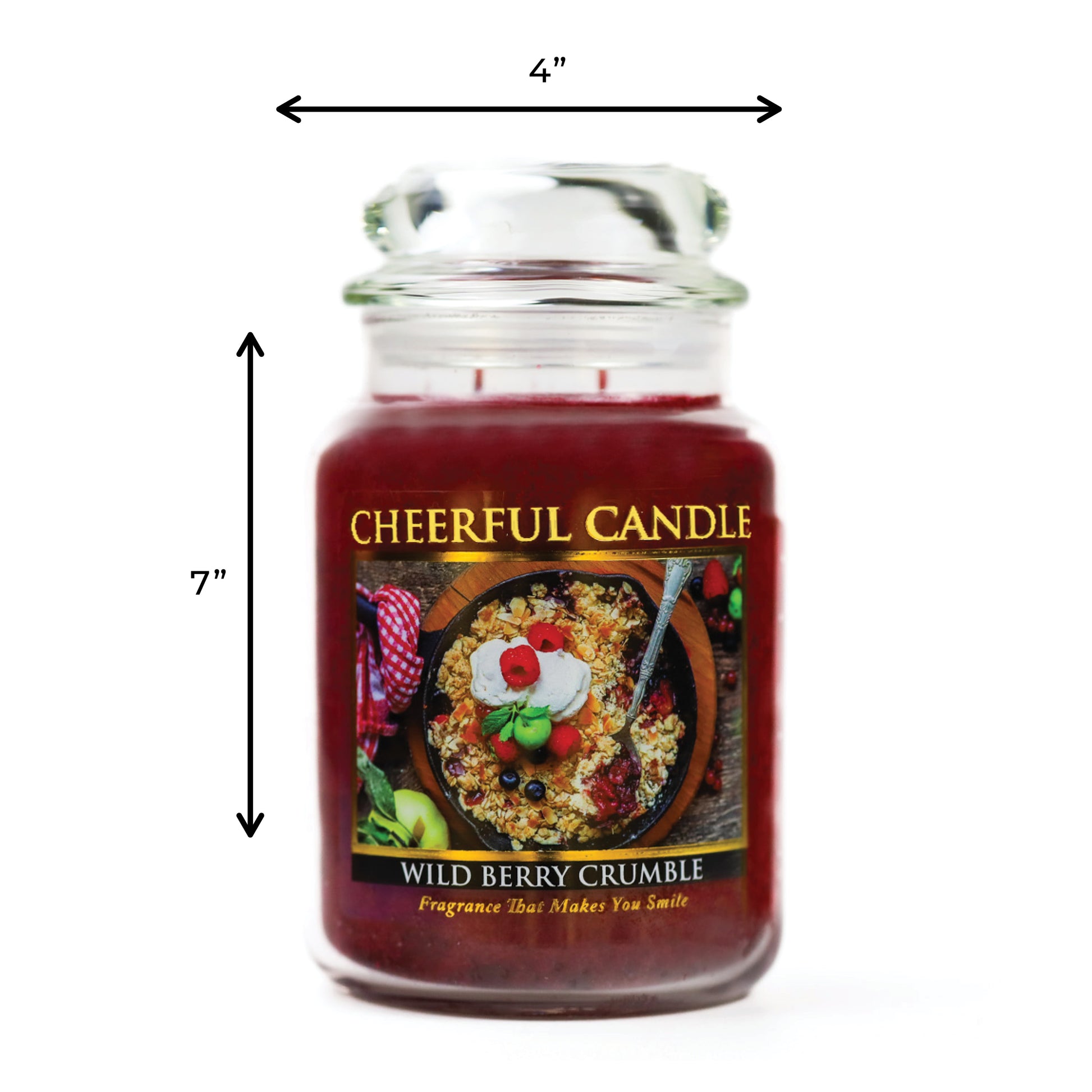 4”

7”

CHEERFUL CANDLE

WILD BERRY CRUMBLE

Fragrance That Makes You Smile