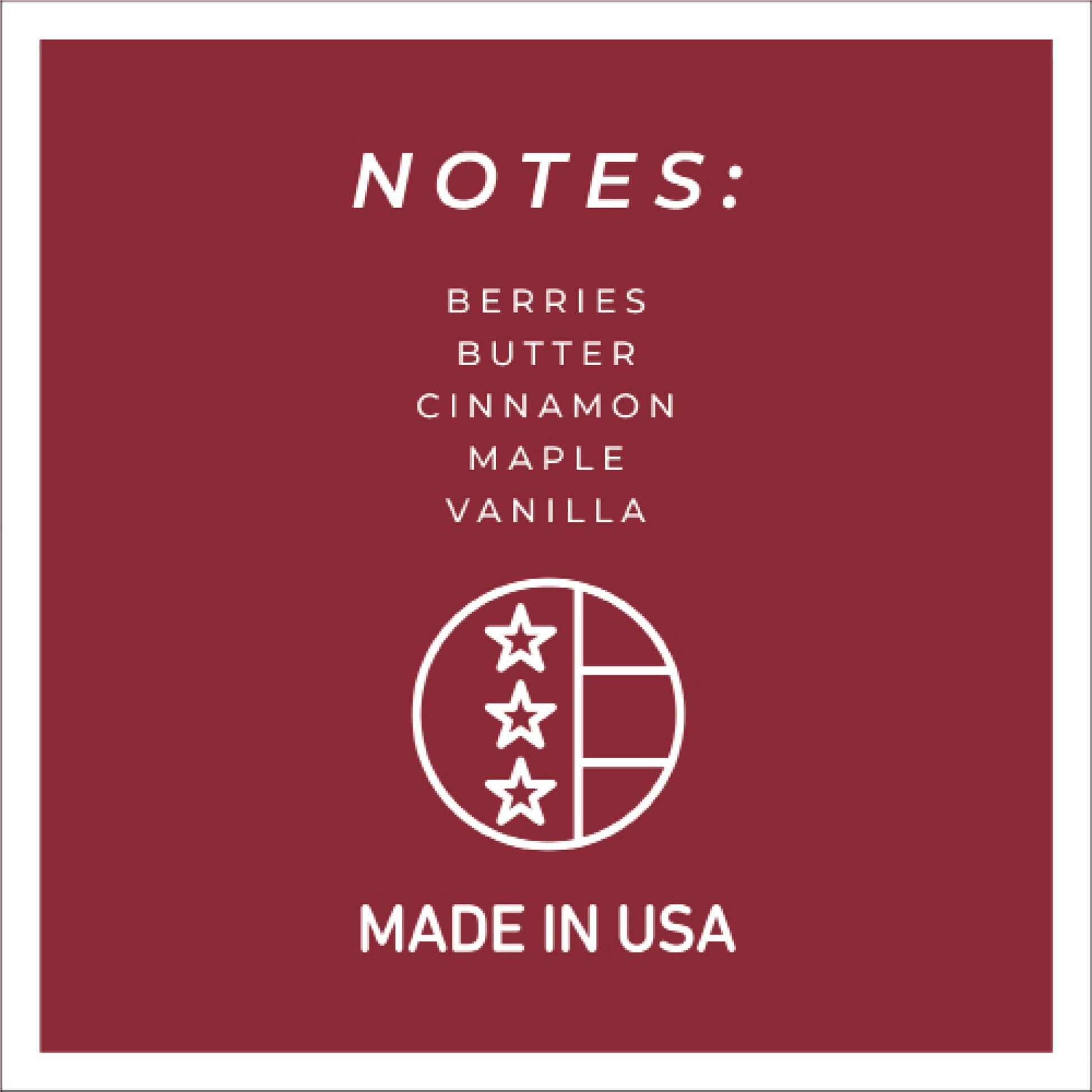 NOTES:

BERRIES
BUTTER
CINNAMON
MAPLE
VANILLA

MADE IN USA